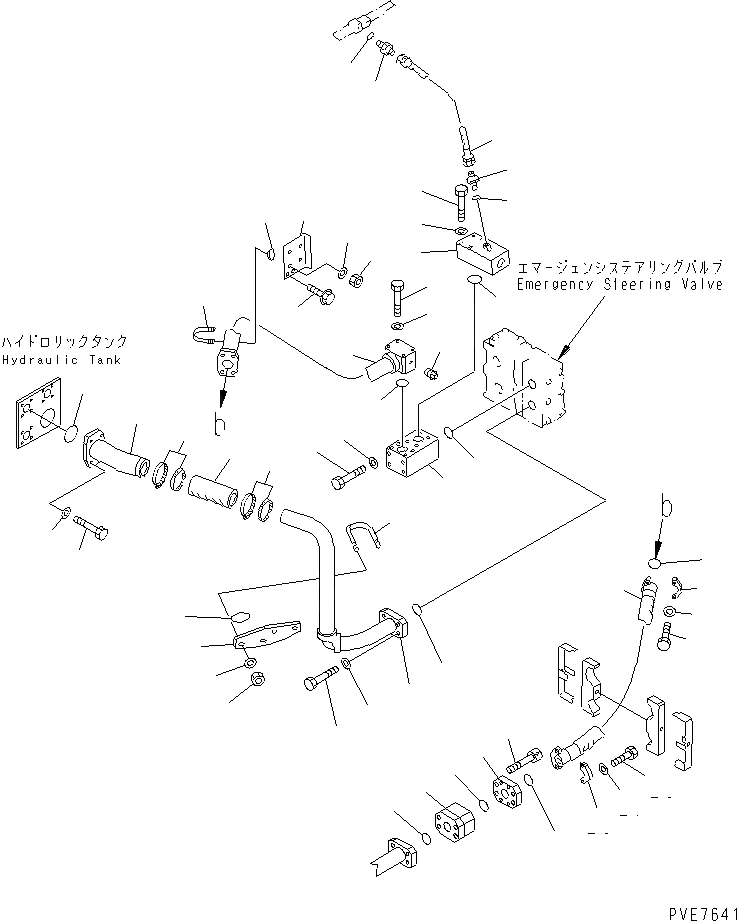 エマージェンシステアリングバルブ
Emergency Steering Valve

ハイドロリックタンク
Hydraulic Tank

b

b

PVE7641