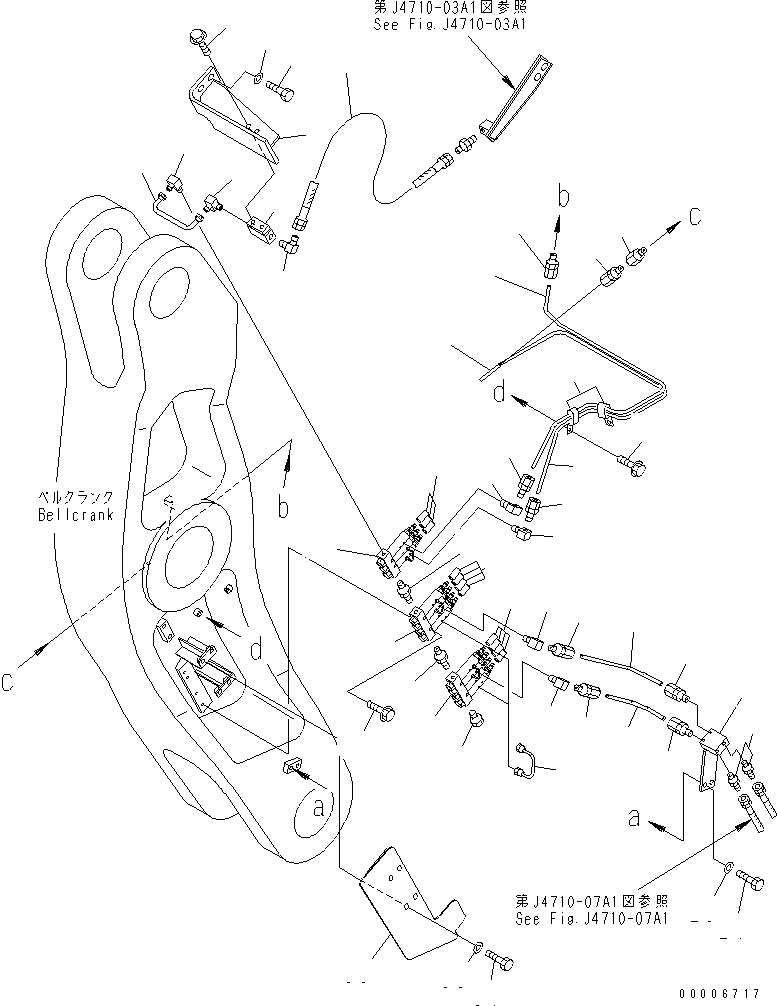 第J4710-03A1図参照
See Fig.J4710-03A1

b
c
d
ベルクランク
Bellcrank
b
c
d
a
a
第J4710-07A1図参照
See Fig.J4710-07A1

00006717