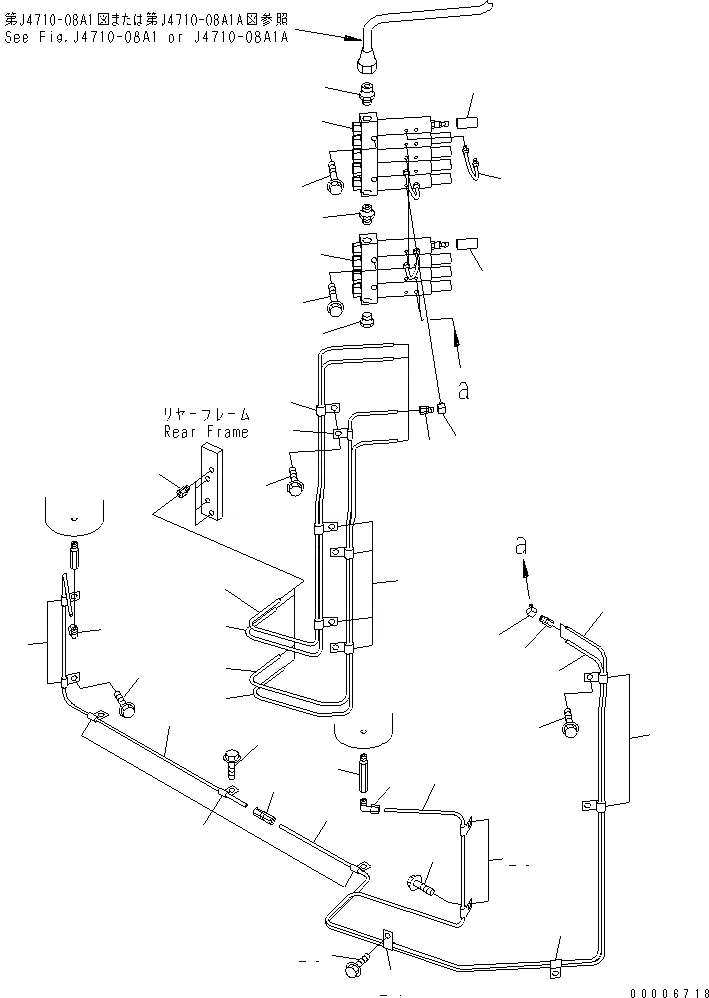 第J4710-08A1図または第J4710-08A1A図参照
See Fig.J4710-08A1 or J4710-08A1A

a

リヤーフレーム
Rear Frame

a

00006718