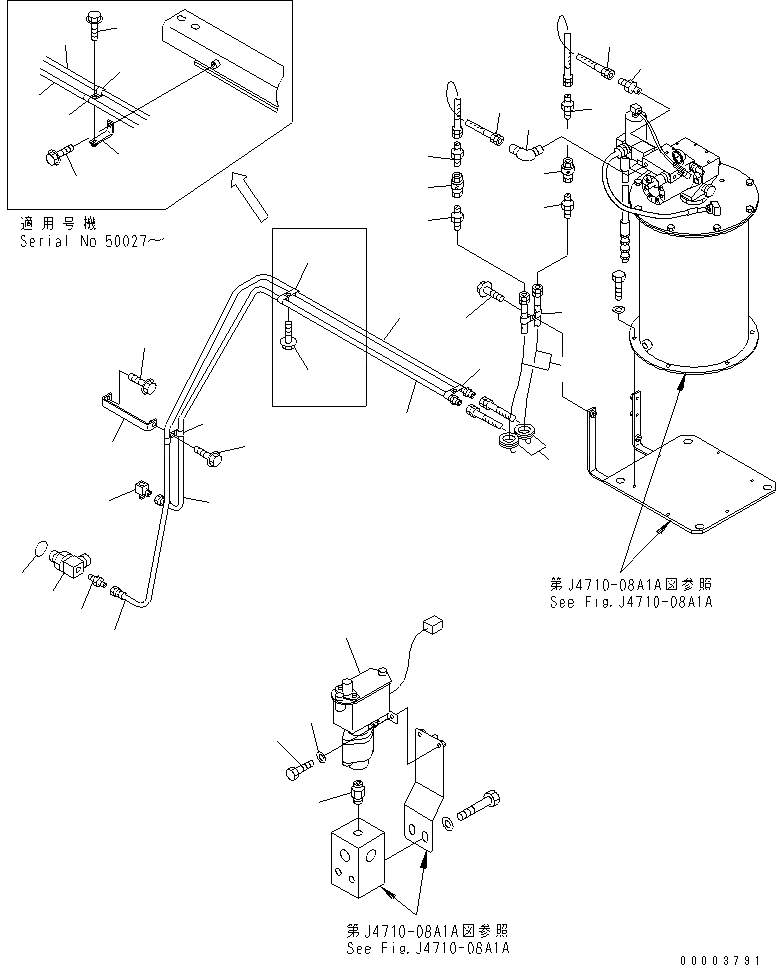 適用号機
Serial No 50027～

第J4710-08A1A図参照
See Fig.J4710-08A1A

第J4710-08A1A図参照
See Fig.J4710-08A1A

00003791