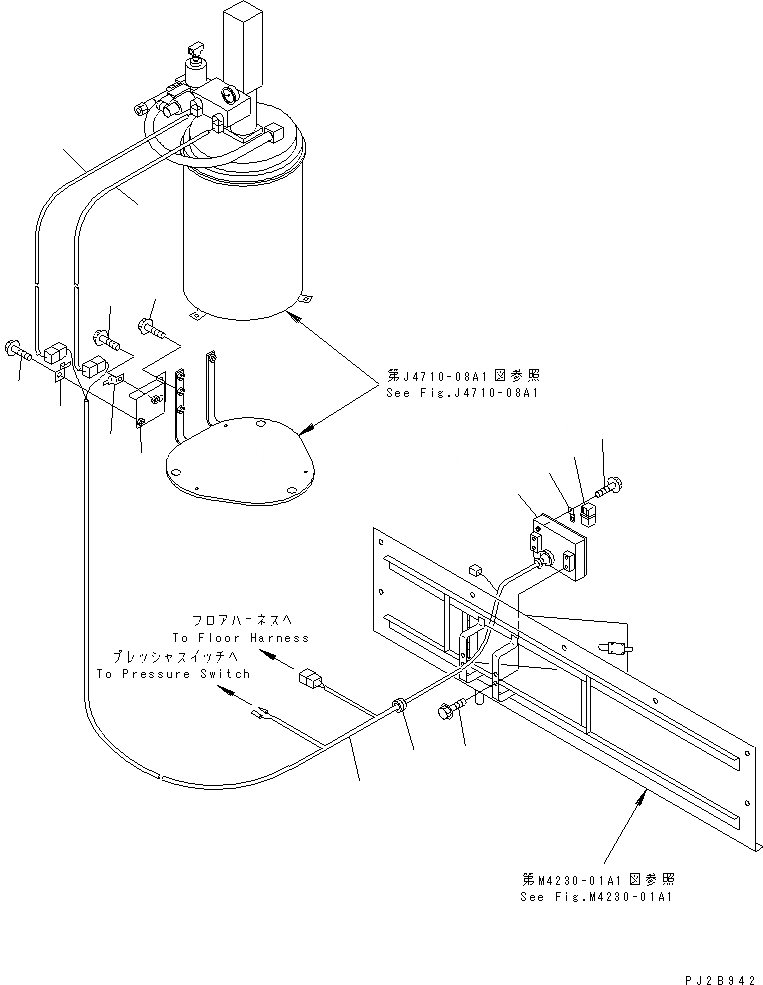 第J4710-08A1図参照
See Fig.J4710-08A1

フロアハーネスへ
To Floor Harness
プレッシャスイッチへ
To Pressure Switch

第M4230-01A1図参照
See Fig.M4230-01A1

PJ2B942