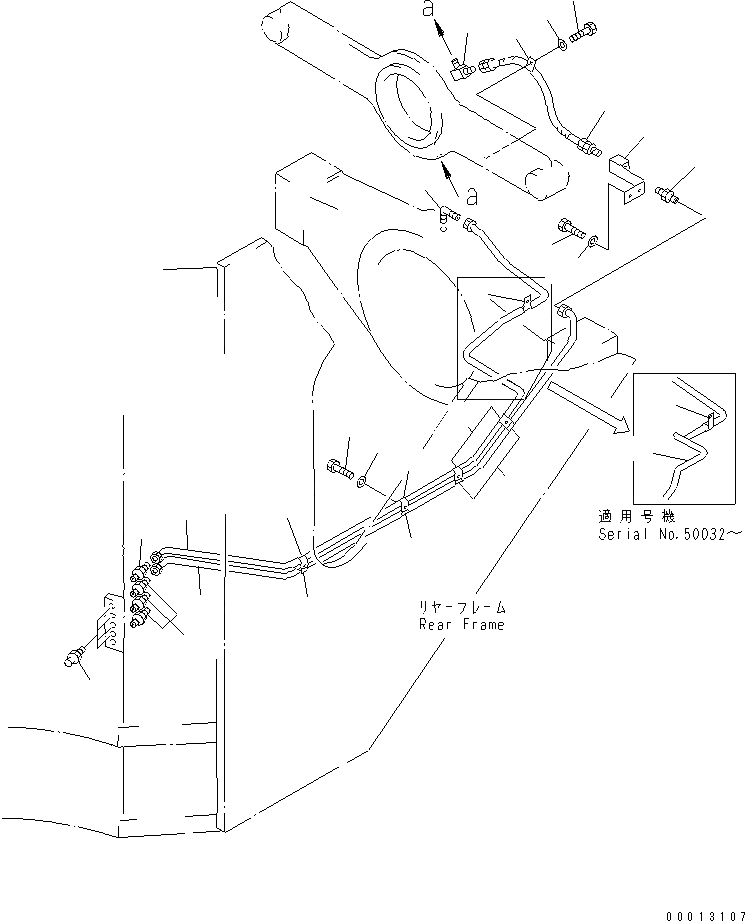 a

a

適用号機
Serial No.50032～

リヤーフレーム
Rear Frame

00013107