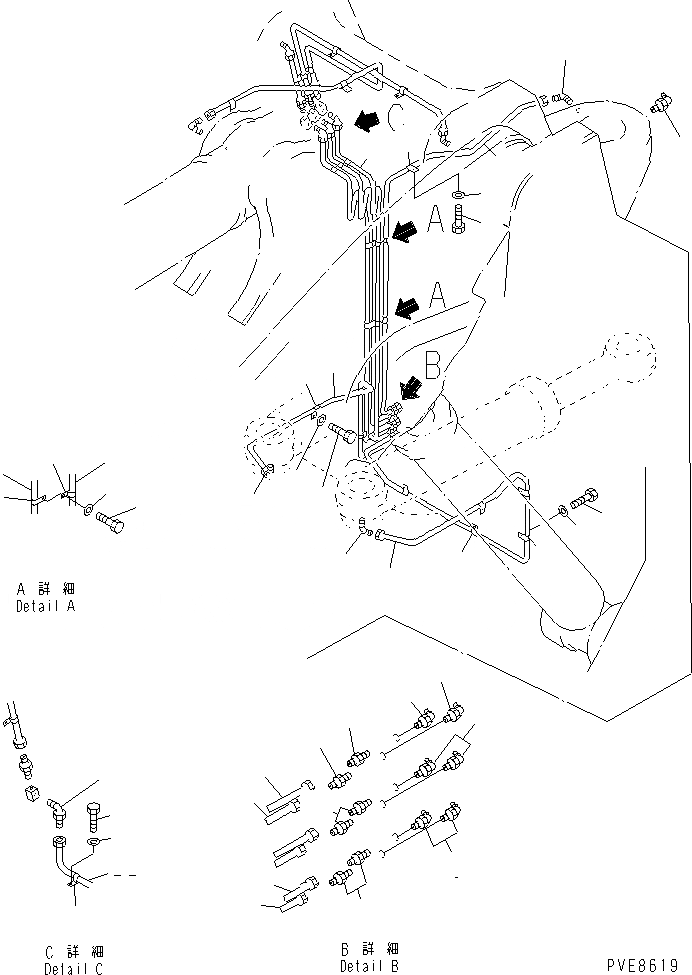 C
A
A
B
A 詳 細
Detail A
C 詳 細
Detail C
B 詳 細
Detail B
PVE8619