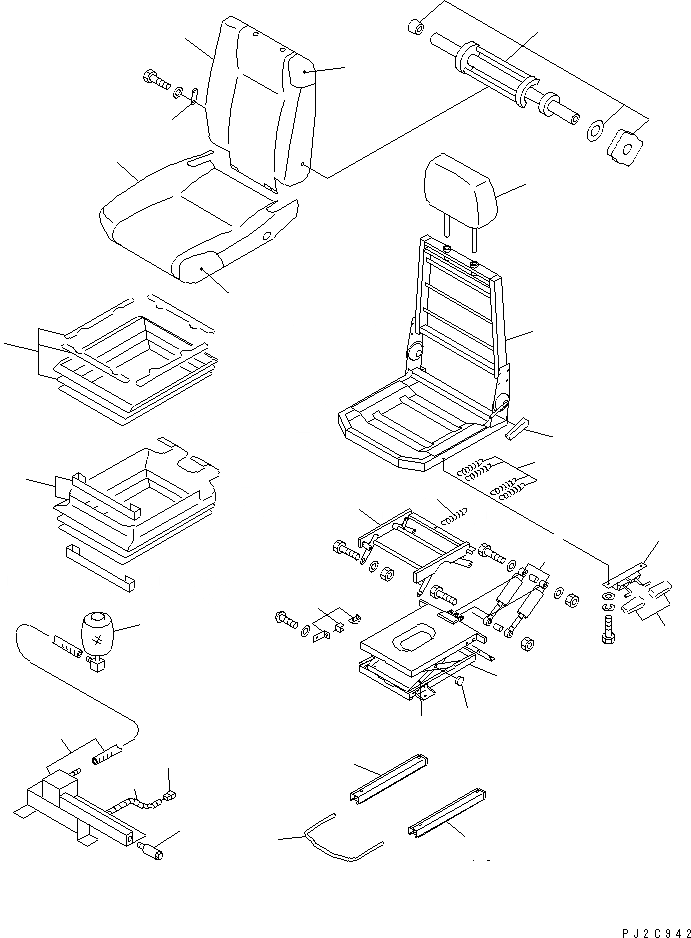 PJ2C942