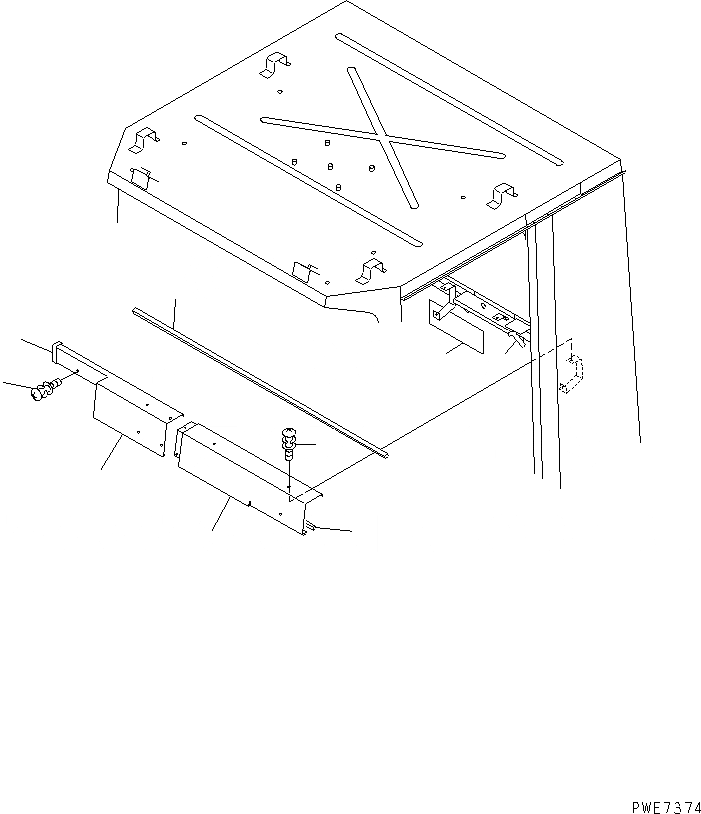 PWE7374