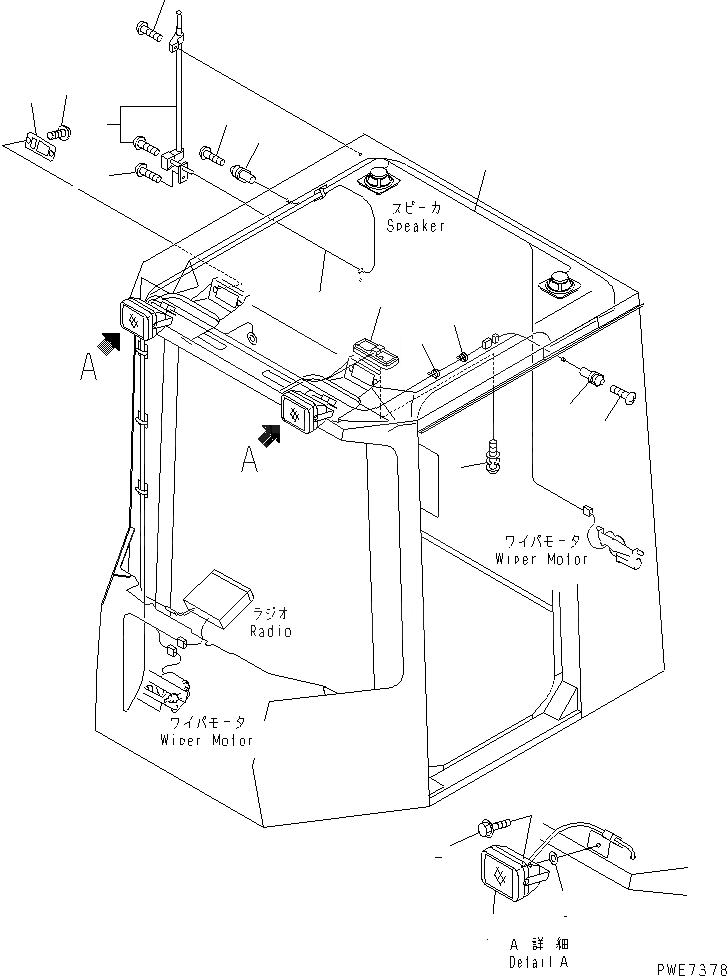 スピーカ
Speaker

A

A

ワイパモータ
Wiper Motor

ラジオ
Radio

ワイパモータ
Wiper Motor

A 詳細
Detail A

PWE7378