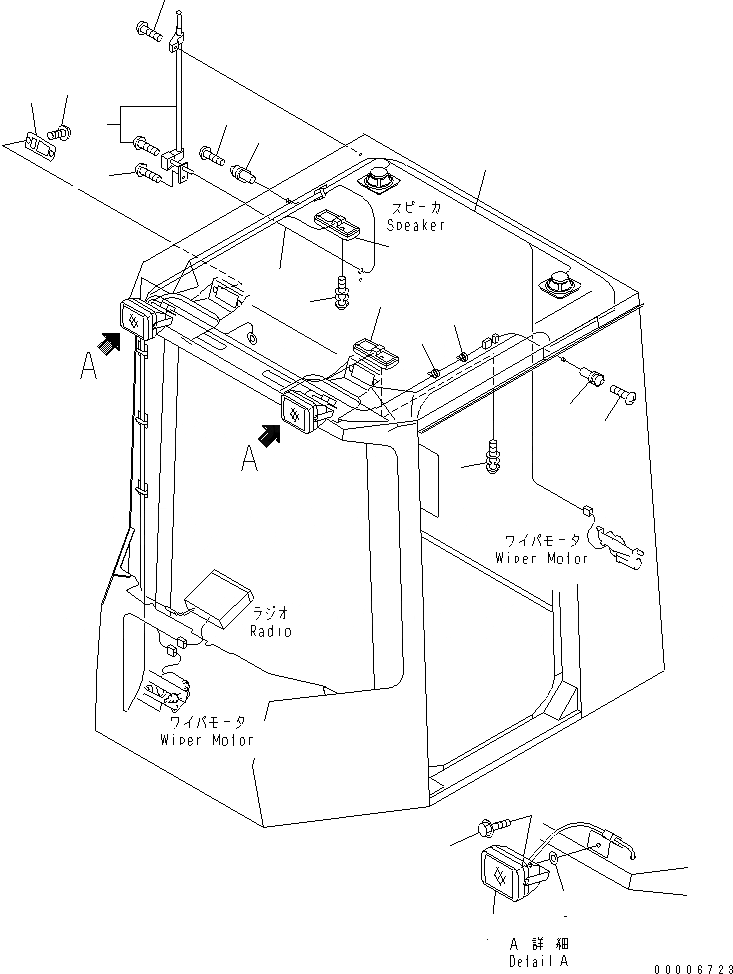 スピーカ
Speaker

A

A

ワイパモータ
Wiper Motor

ラジオ
Radio

ワイパモータ
Wiper Motor

A 詳細
Detail A

00006723