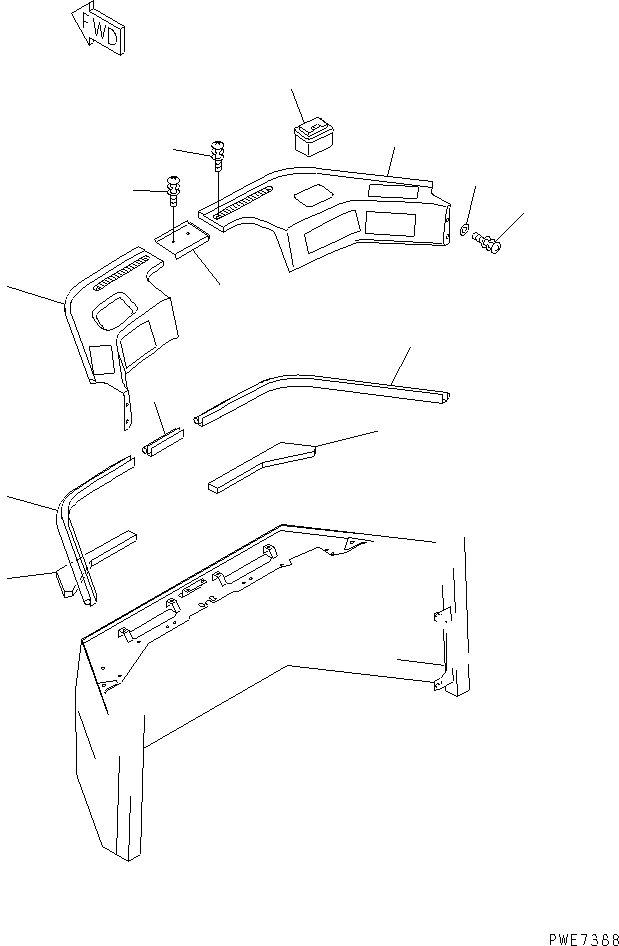 FWD

PWE7388