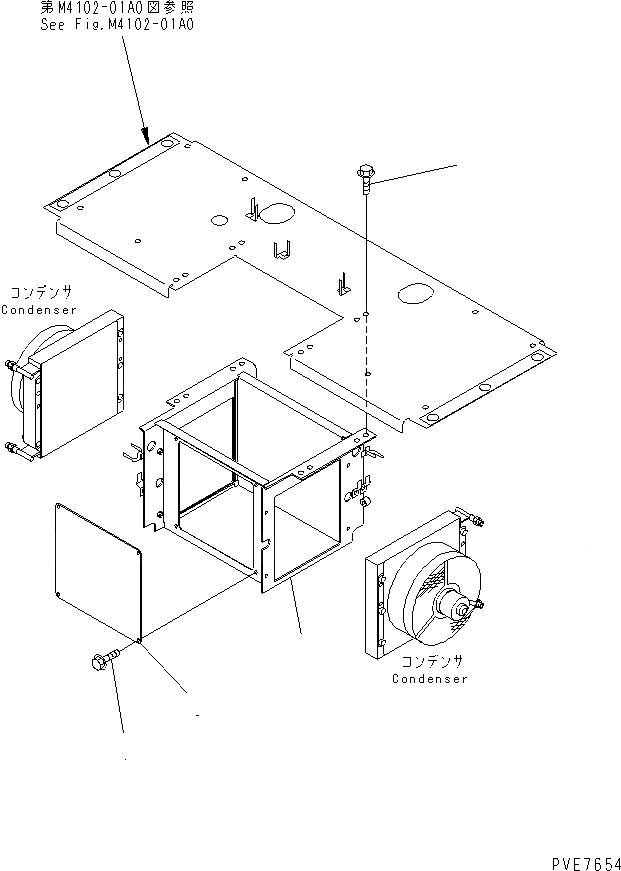 第M4102-01A0図参照
See Fig.M4102-01A0

コンデンサ
Condenser

コンデンサ
Condenser

PVE7654