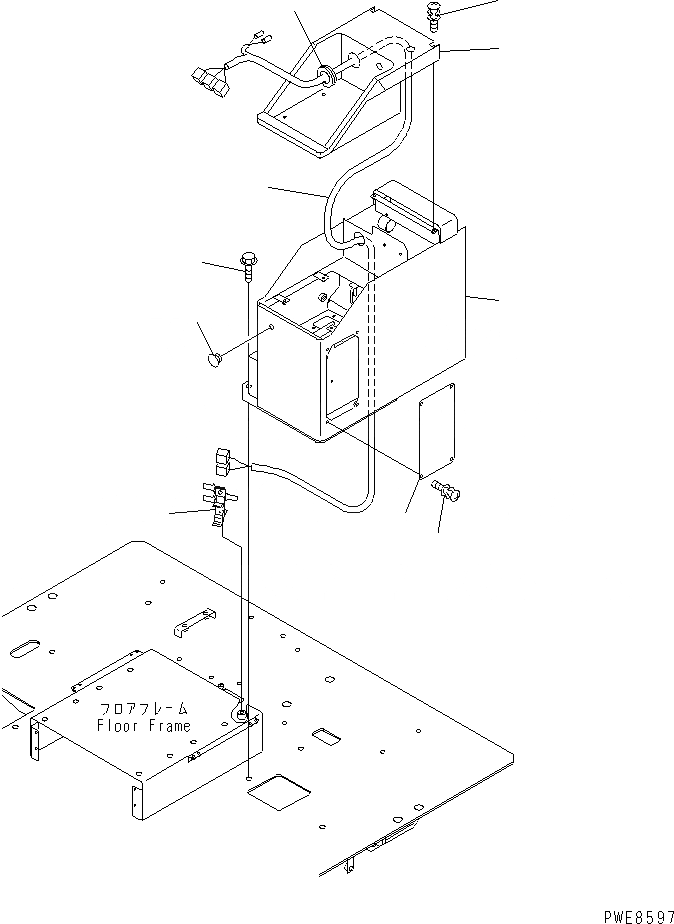 フロアフレーム
Floor Frame

PWE8597