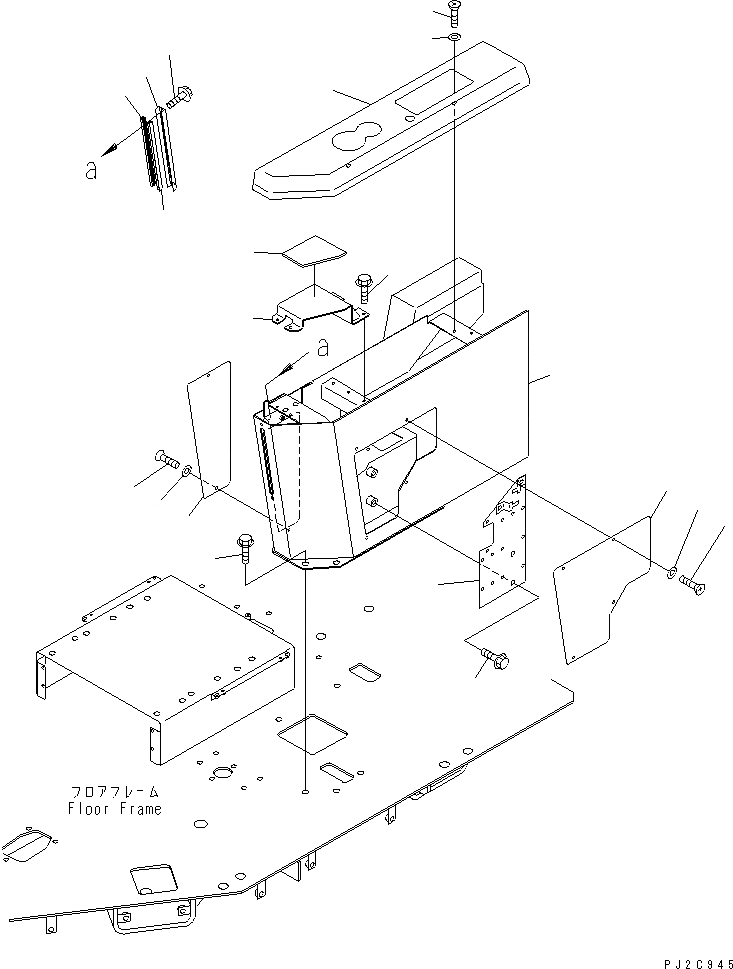 a

a

フロアフレーム
Floor Frame

PJ2C945