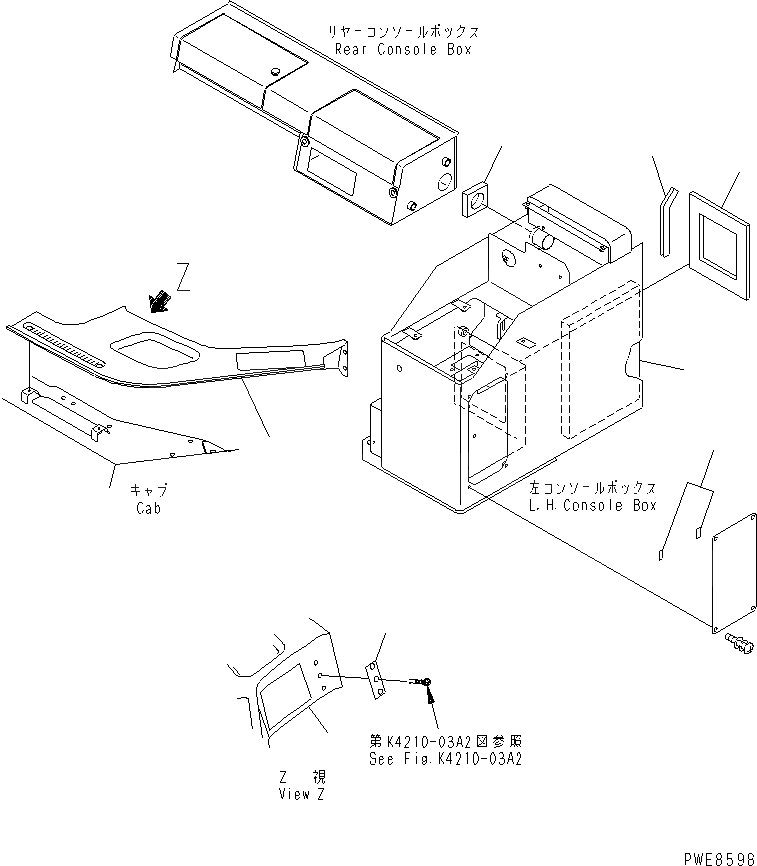 リヤーコンソールボックス
Rear Console Box

Z

キャブ
Cab

左コンソールボックス
L.H.Console Box

第K4210-03A2図参照
See Fig.K4210-03A2

Z 視
View Z

PWE8596