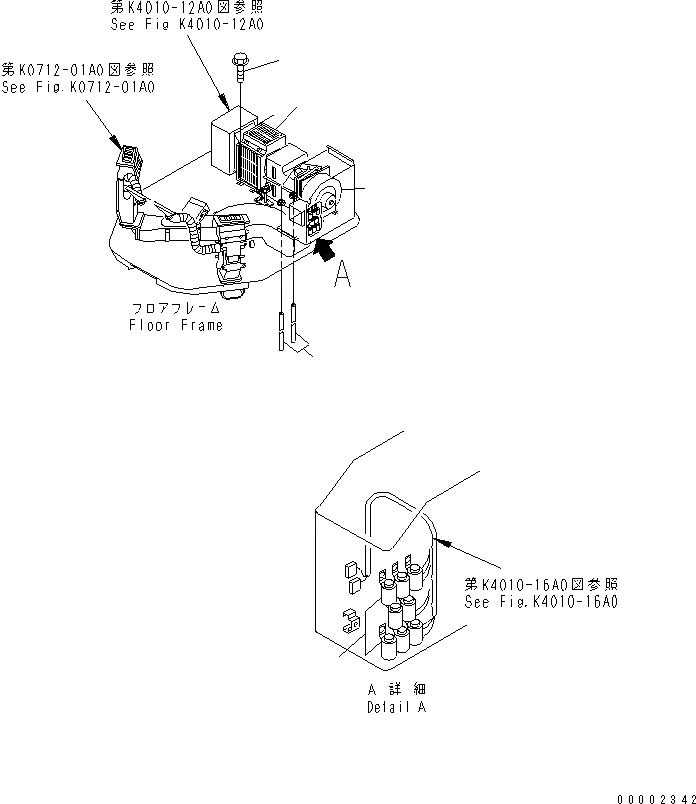 第K4010-12A0図参照
See Fig K4010-12A0

第K0712-01A0図参照
See Fig.K0712-01A0

A

フロアフレーム
Floor Frame

第K4010-16A0図参照
See Fig.K4010-16A0

A 詳細
Detail A

00002342