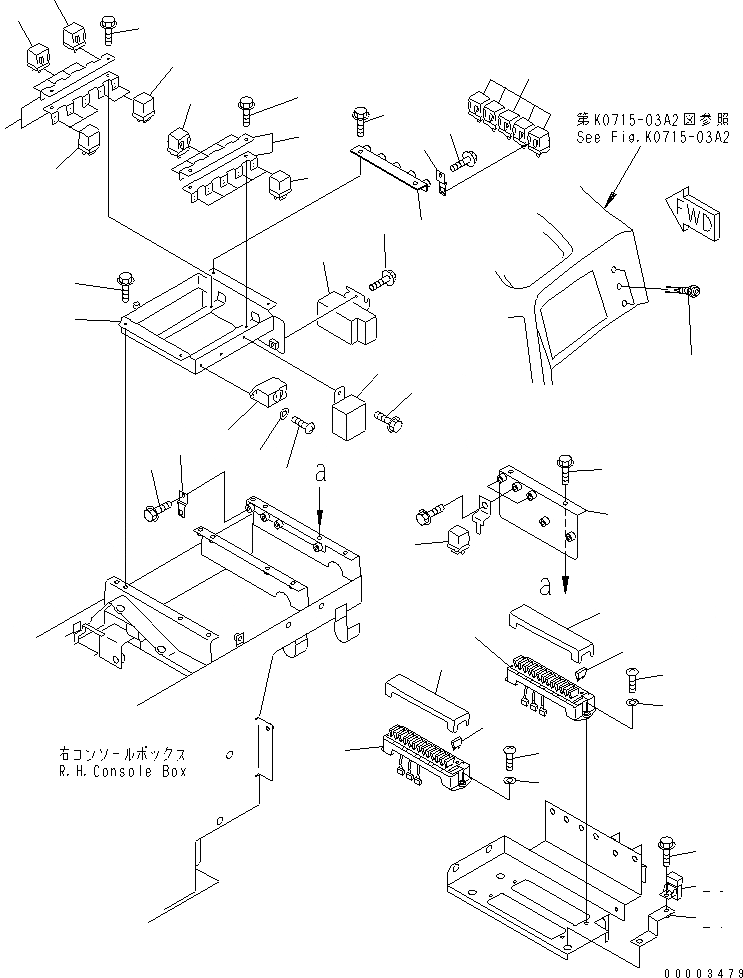 第K0715-03A2図参照
See Fig.K0715-03A2

FWD

a

a

右コンソールボックス
R.H.Console Box

00003479