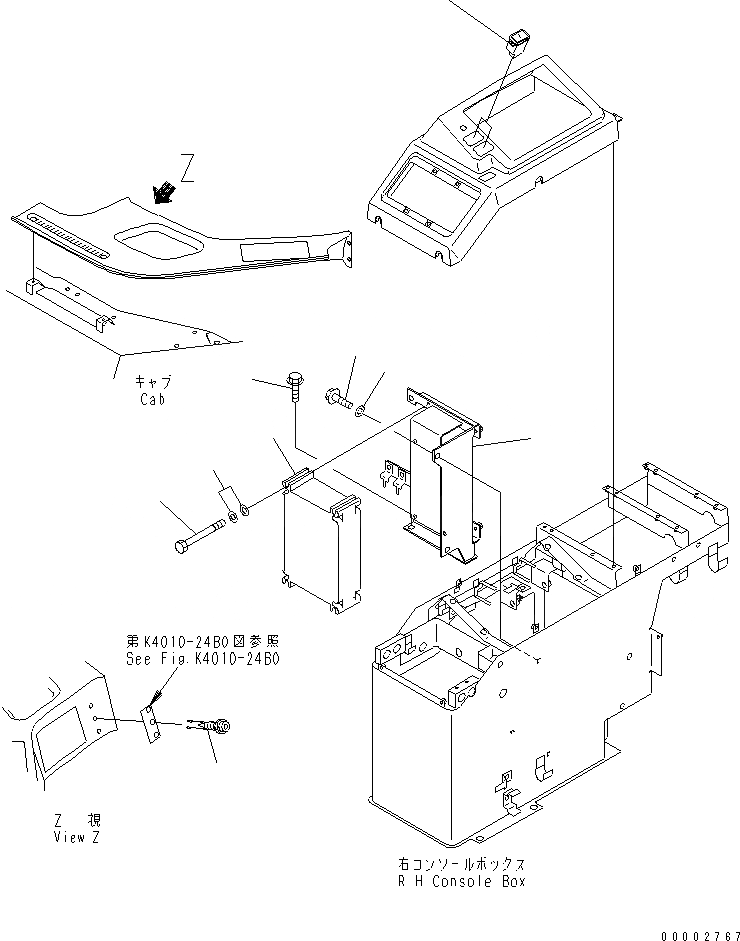 Z

キャブ
Cab

第K4010-24B0図参照
See Fig.K4010-24B0

Z 視
View Z

右コンソールボックス
R H Console Box

00002767