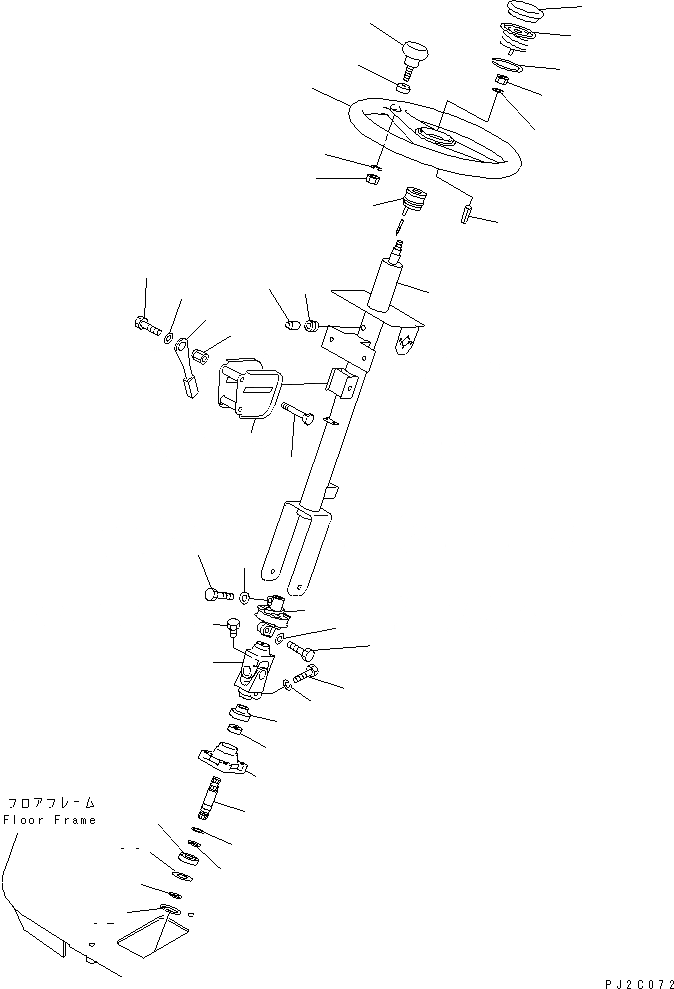 フロアフレーム
Floor Frame

PJ2C072