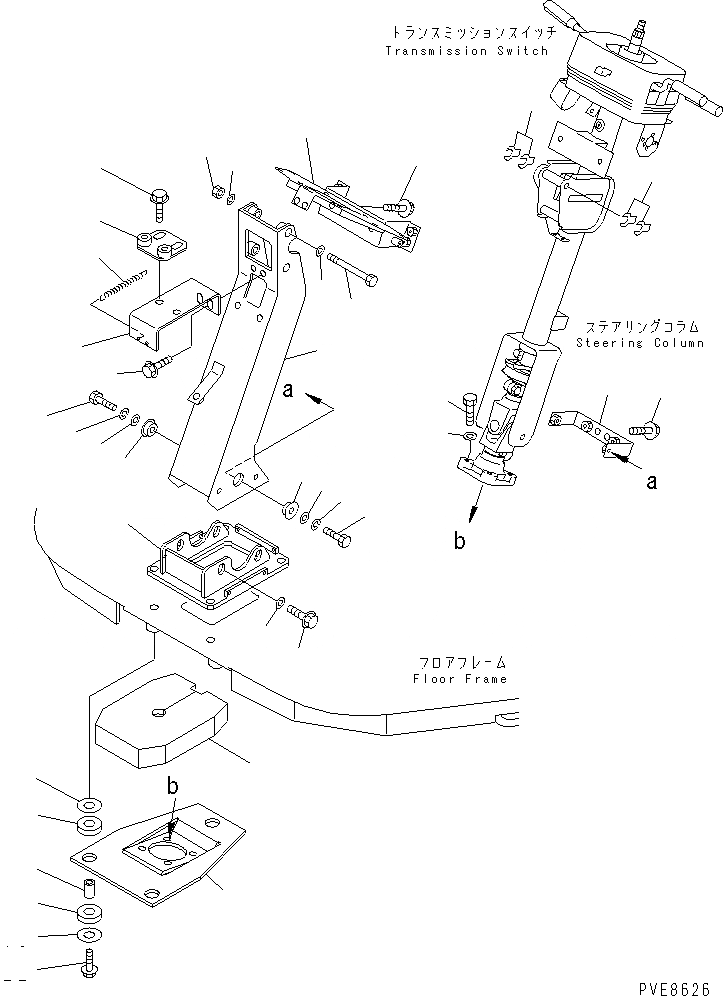 トランスミッションスイッチ
Transmission Switch

ステアリングコラム
Steering Column

a

a

b

フロアフレーム
Floor Frame

b

PVE8626