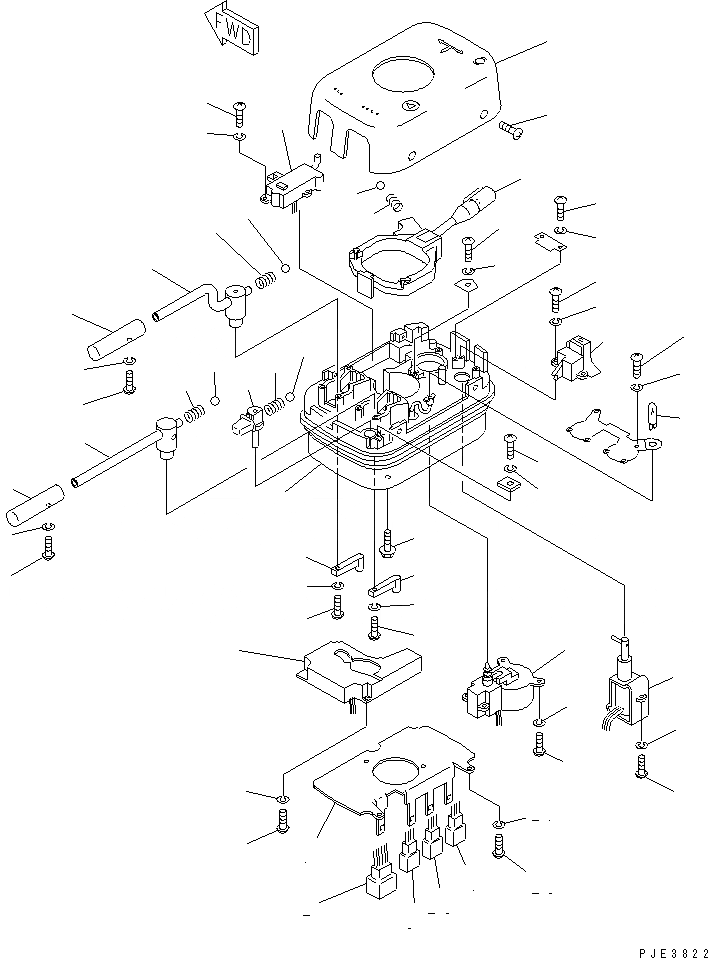 FWD

PJE3822