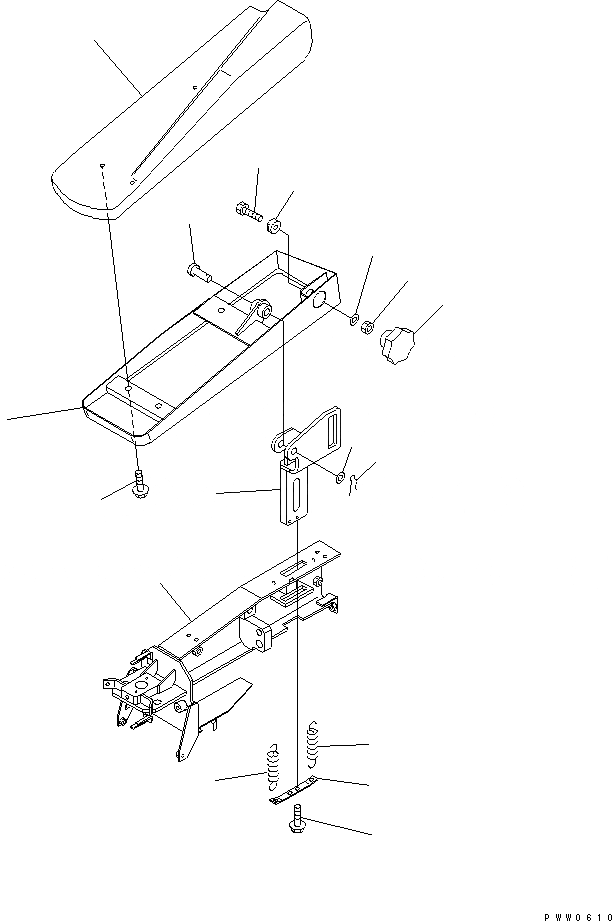 PWW0610