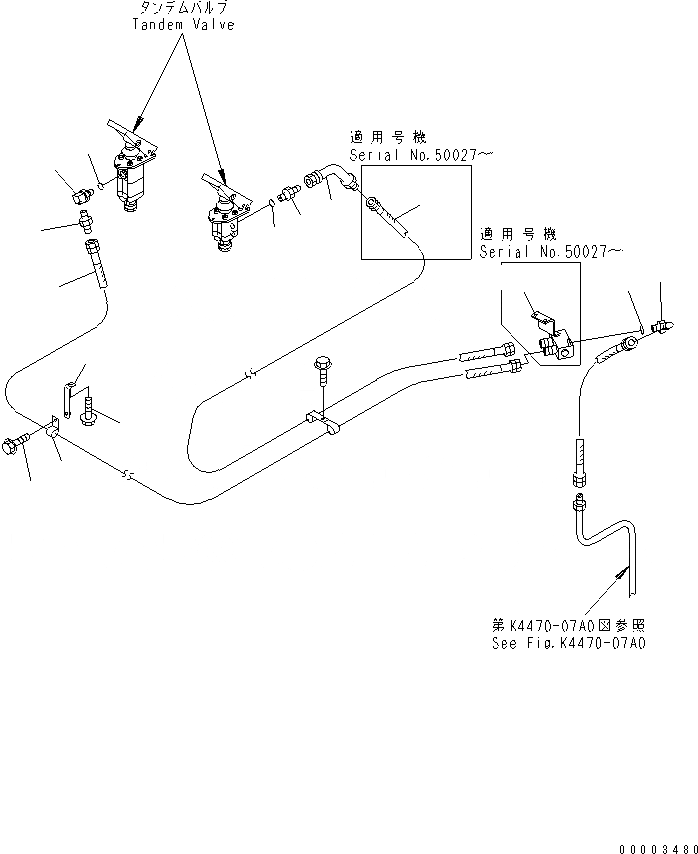 タンデムバルブ
Tandem Valve

適用号機
Serial No.50027~

適用号機
Serial No.50027~

第K4470-07A0図参照
See Fig.K4470-07A0

00003480