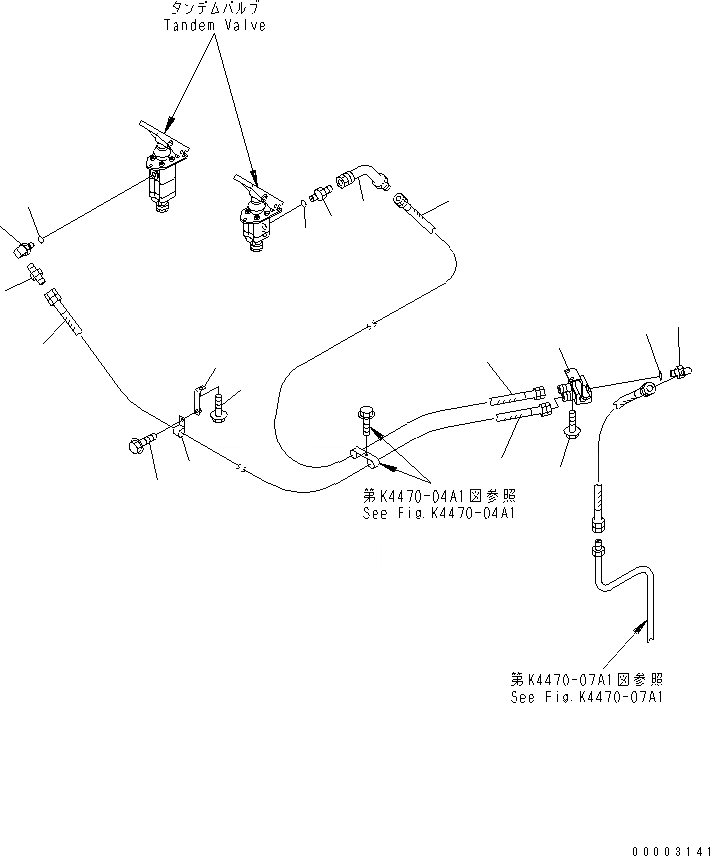 タンデムバルブ
Tandem Valve

第K4470-04A1図参照
See Fig.K4470-04A1

第K4470-07A1図参照
See Fig.K4470-07A1

00003141