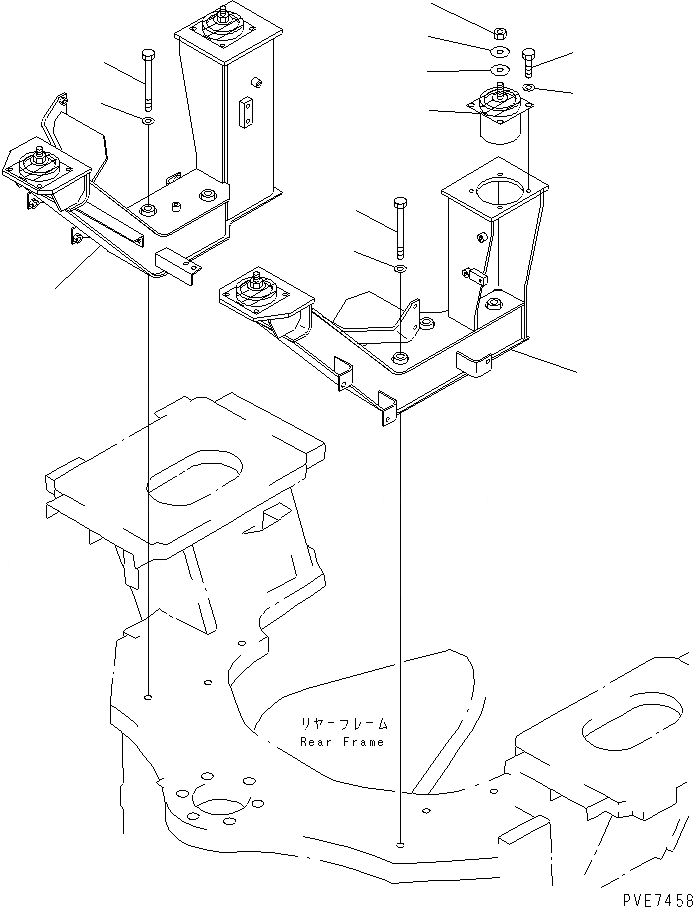 リヤーフレーム
Rear Frame

PVE7458