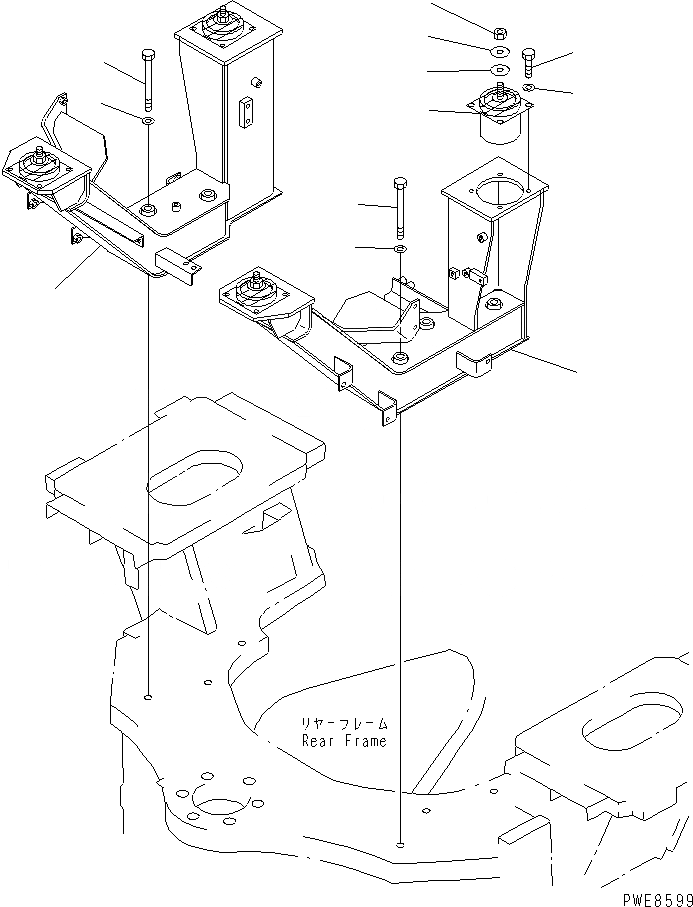 リヤーフレーム
Rear Frame

PWE8599