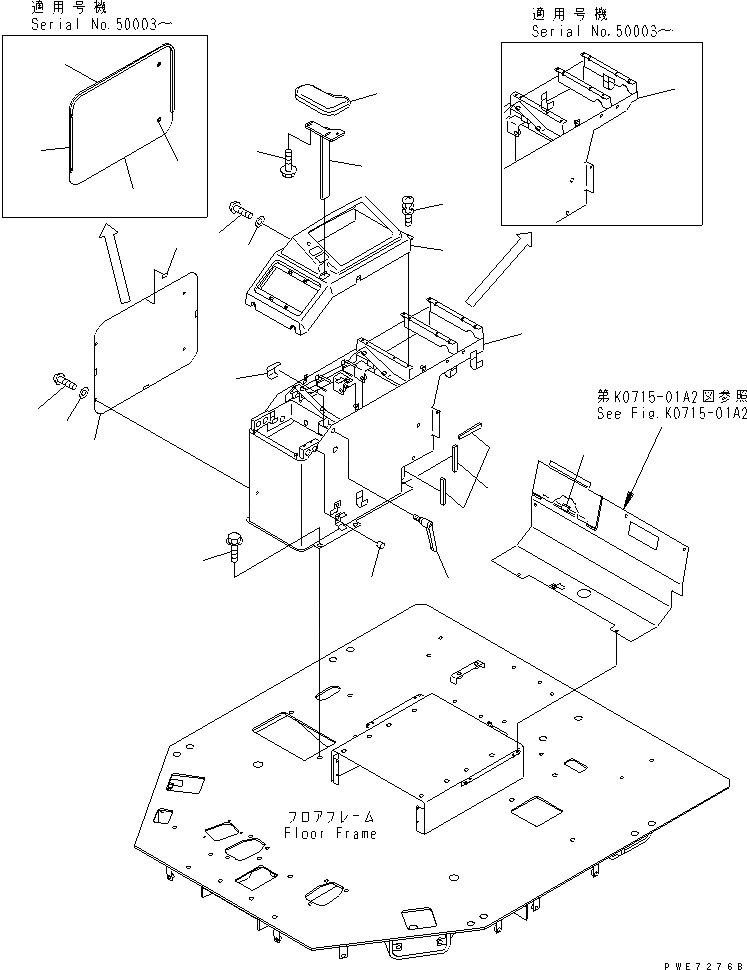 適用号機
Serial No.50003~

適用号機
Serial No.50003~

第K0715-01A2図参照
See Fig.K0715-01A2

フロアフレーム
Floor Frame

PWE7276B