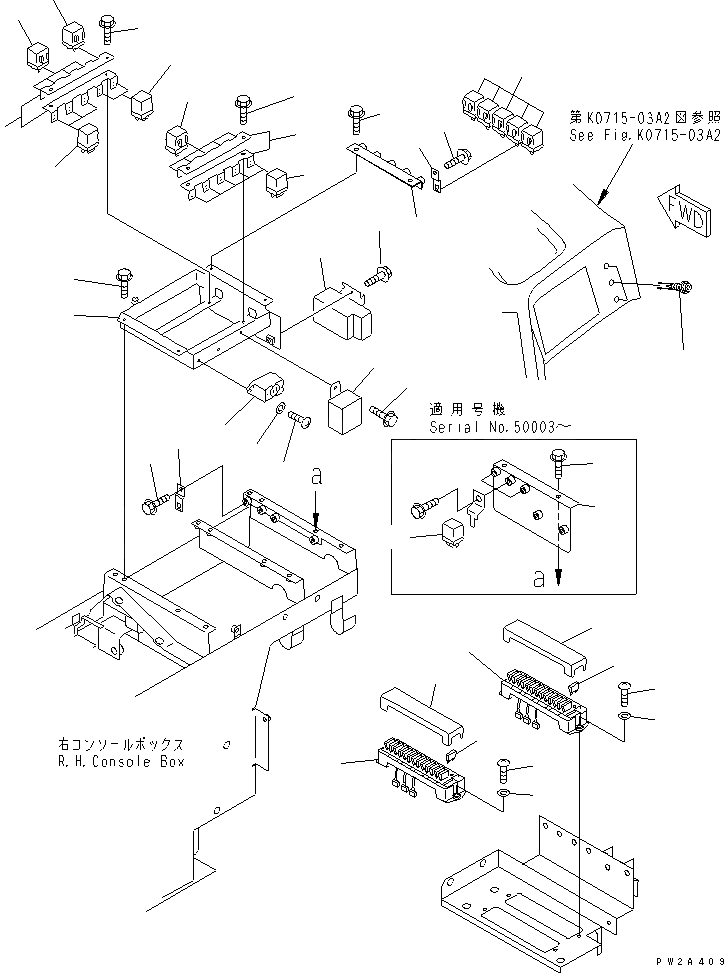 第K0715-03A2図参照
See Fig.K0715-03A2

FWD

適用号機
Serial No.50003～

a

a

右コンソールボックス
R.H.Console Box

PW2A409