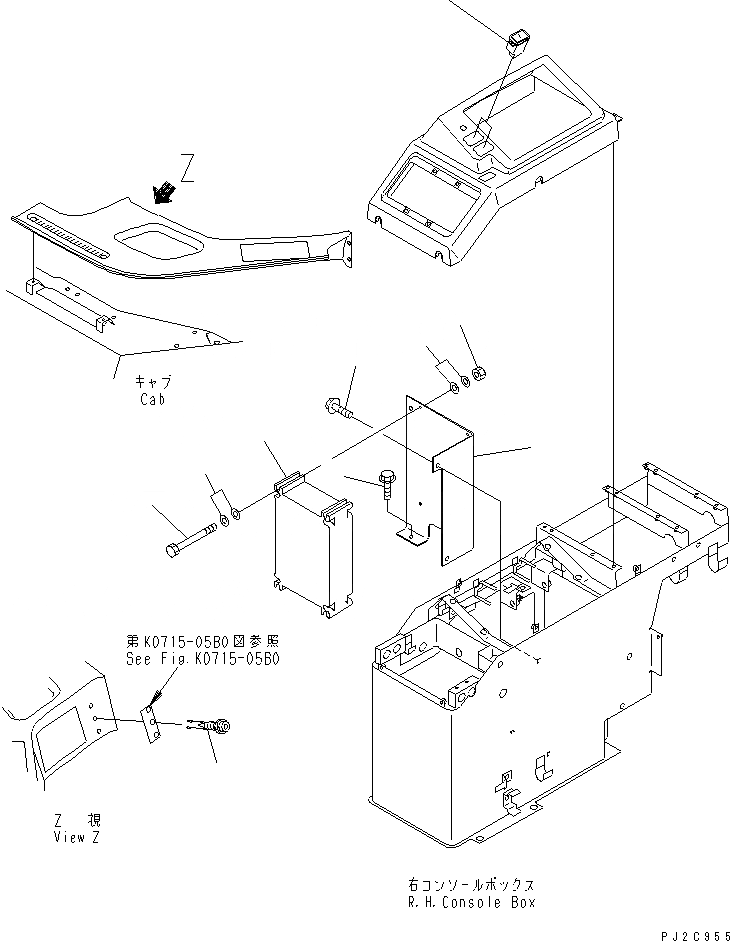 Z

キャブ
Cab

第K0715-05B0図参照
See Fig.K0715-05B0

Z 視
View Z

右コンソールボックス
R.H.Console Box

PJ2C955