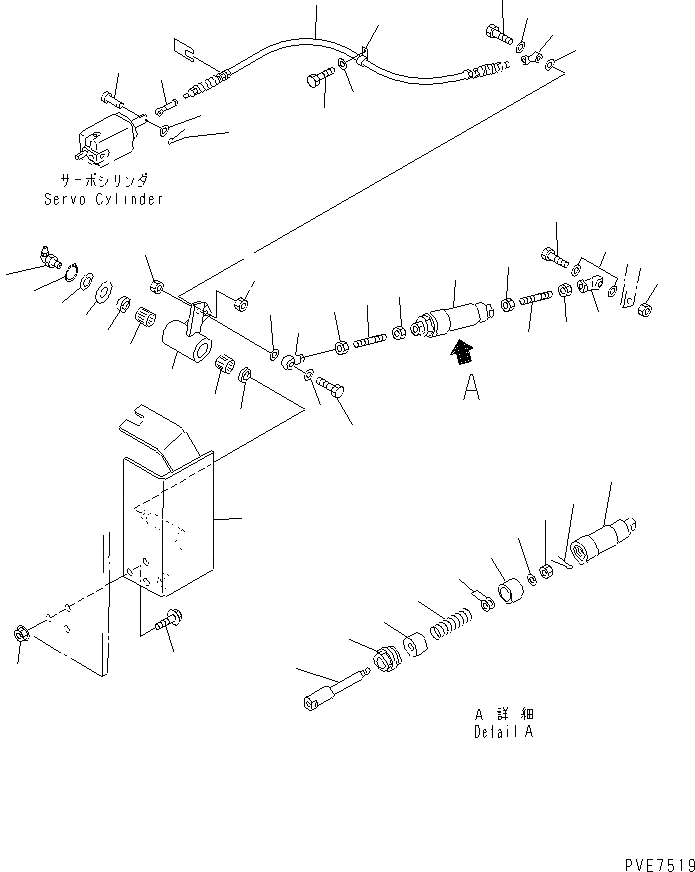 サーボシリンダ
Servo Cylinder

A

A 詳細
Detail A

PVE7519