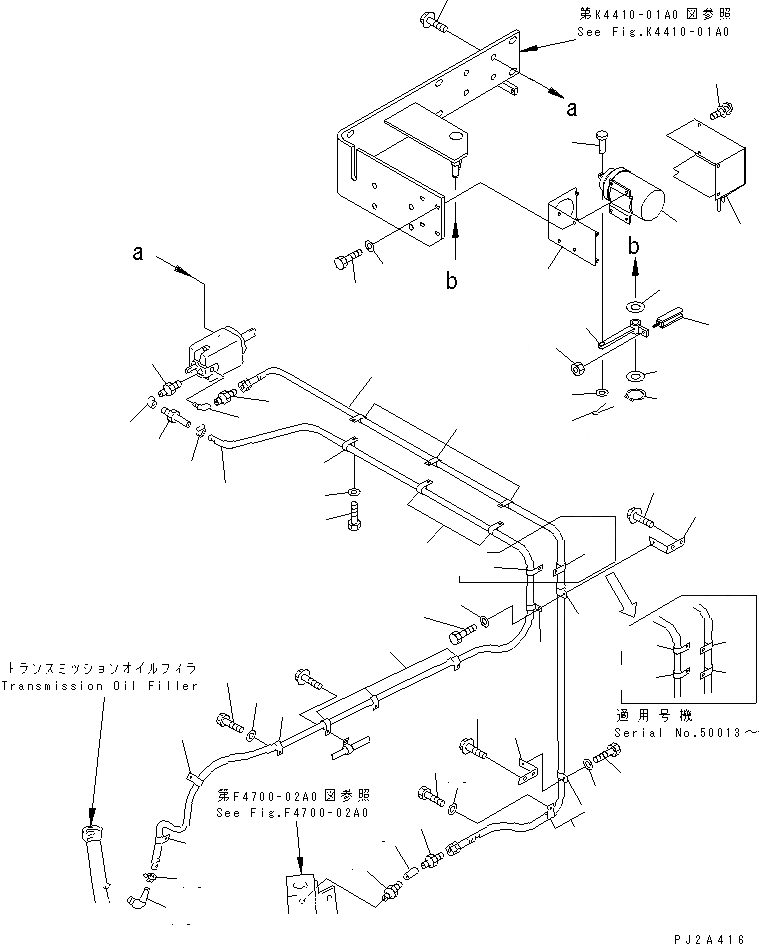 第K4410-01A0 図参照
See Fig.K4410-01A0

a

b

b

a

トランスミッションオイルフィラ
Transmission Oil Filler

適用号機
Serial No.50013～

第F4700-02A0 図参照
See Fig.F4700-02A0

PJ2A416