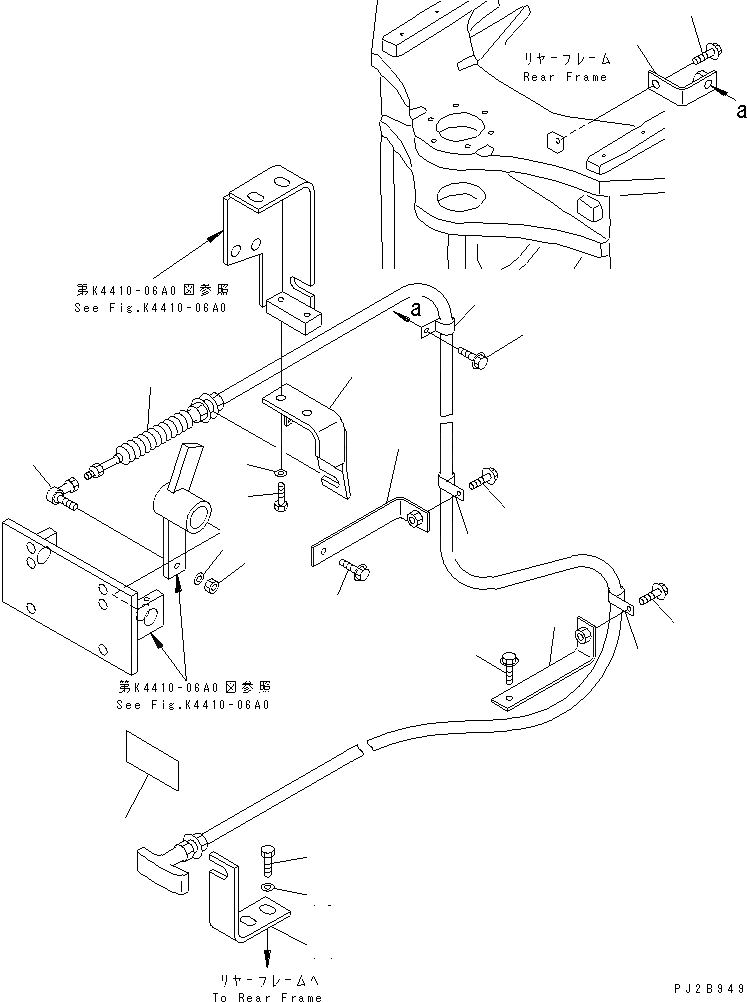 リヤーフレーム
Rear Frame

a

第K4410-06A0図参照
See Fig.K4410-06A0

a

第K4410-06A0図参照
See Fig.K4410-06A0

リヤーフレームへ
To Rear Frame

PJ2B949