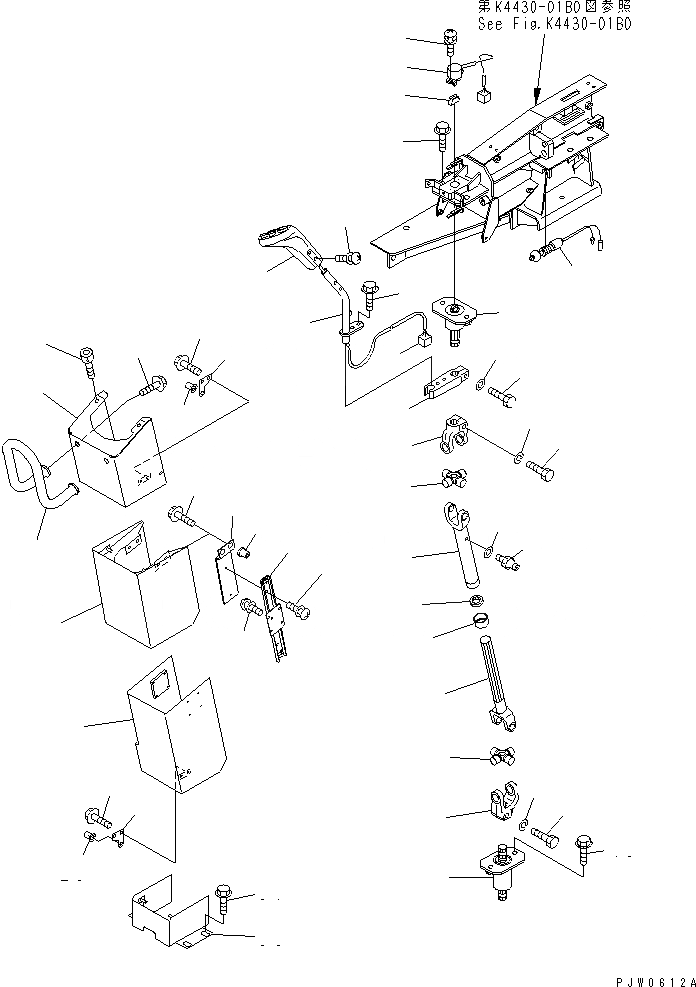 第K4430-01B0図参照
See Fig.K4430-01B0

PJW0612A