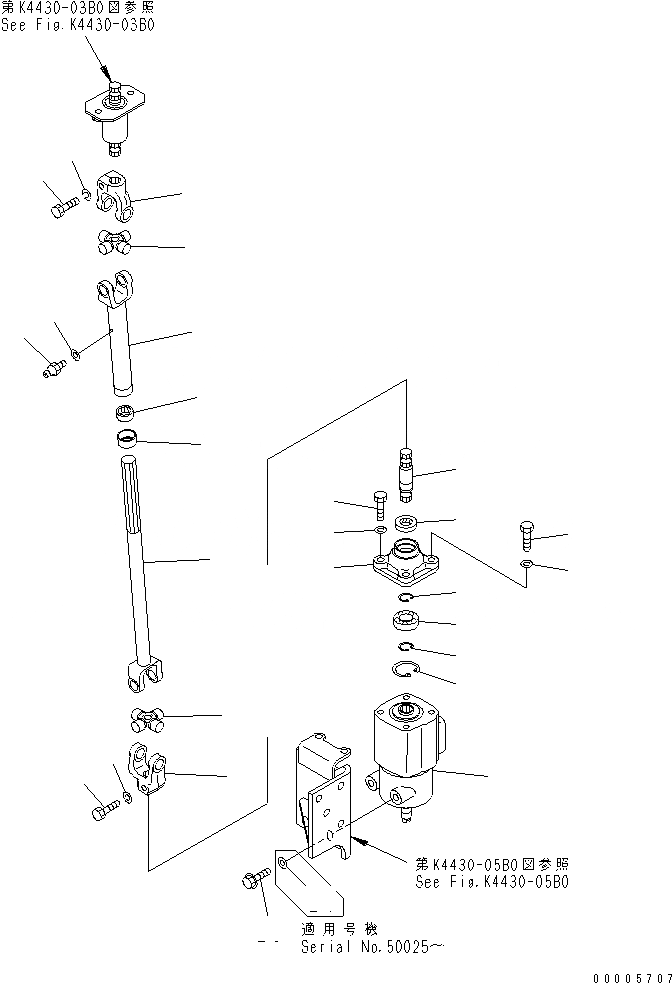 第K4430-03B0図参照
See Fig.K4430-03B0

第K4430-05B0図参照
See Fig.K4430-05B0

適用号機
Serial No.50025~

00005707