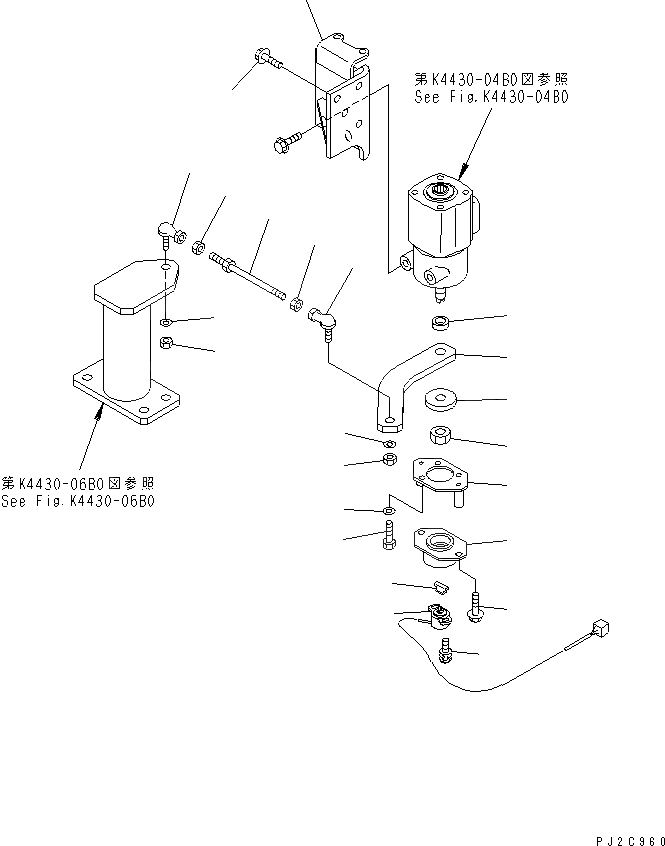 第K4430-04B0図参照
See Fig.K4430-04B0

第K4430-06B0図参照
See Fig.K4430-06B0

PJ2C960