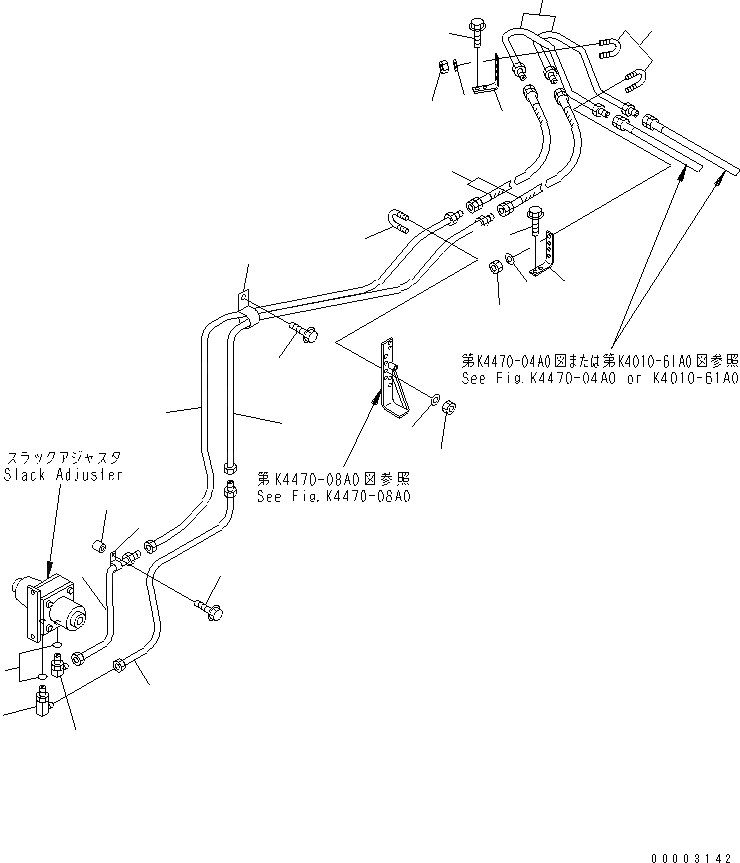 第K4470-04A0図または第K4010-61A0図参照
See Fig.K4470-04A0 or K4010-61A0

スラックアジャスタ
Slack Adjuster

第K4470-08A0図参照
See Fig.K4470-08A0

00003142