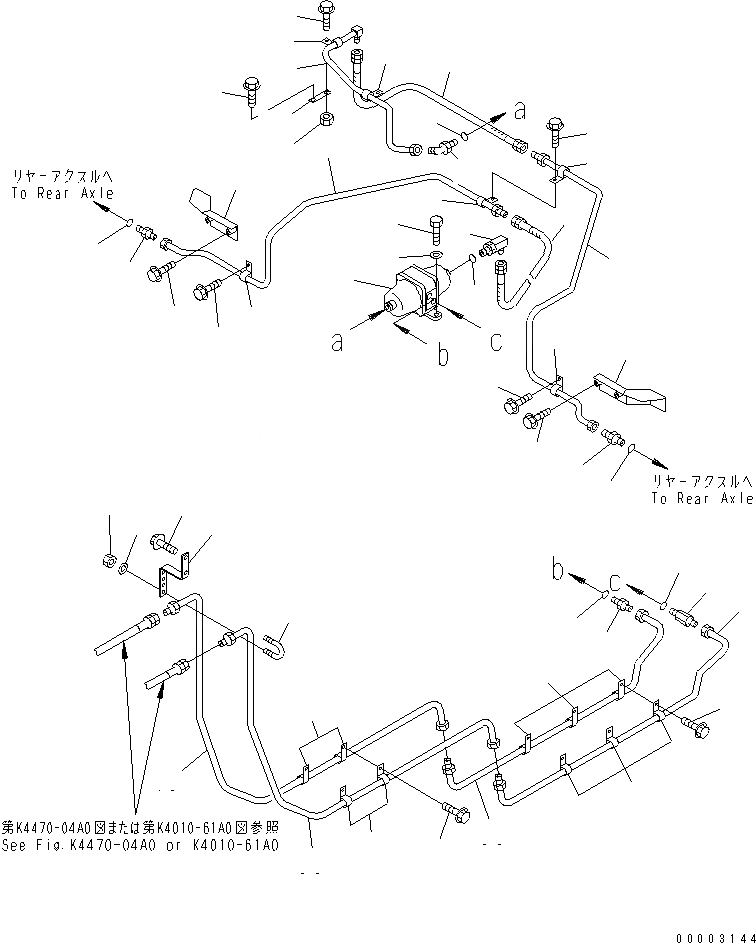 a

リヤーアクスルへ
To Rear Axle

a

b

c

リヤーアクスルへ
To Rear Axle

b

c

第K4470-04A0図または第K4010-61A0図参照
See Fig.K4470-04A0 or K4010-61A0

00003144