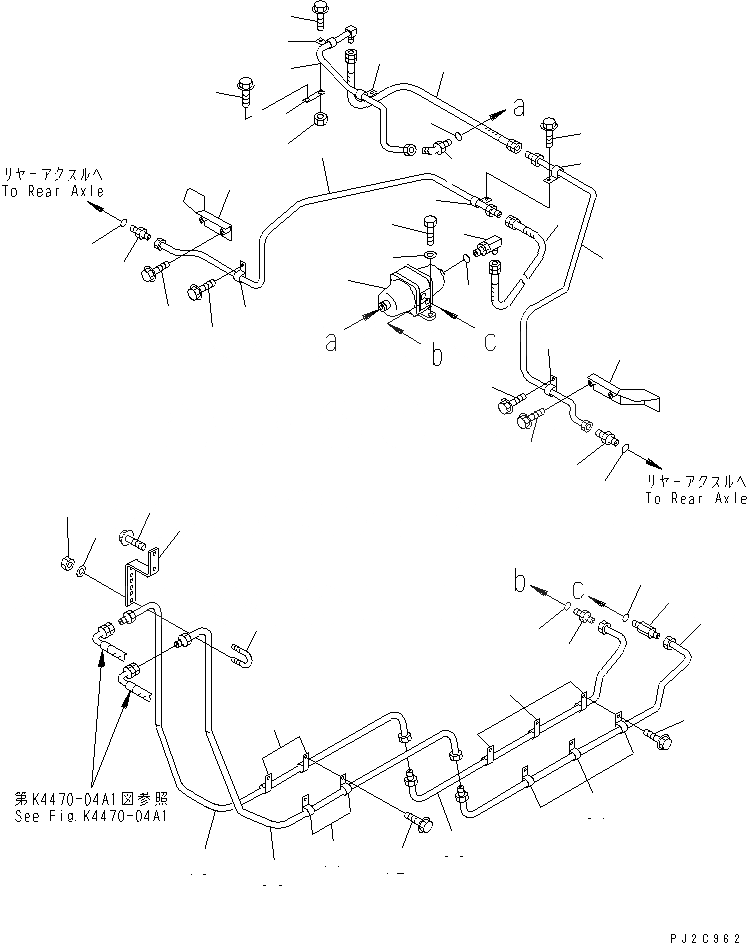 a

リヤーアクスルへ
To Rear Axle

a

b

c

リヤーアクスルへ
To Rear Axle

b

c

第K4470-04A1図参照
See Fig.K4470-04A1

PJ2C962