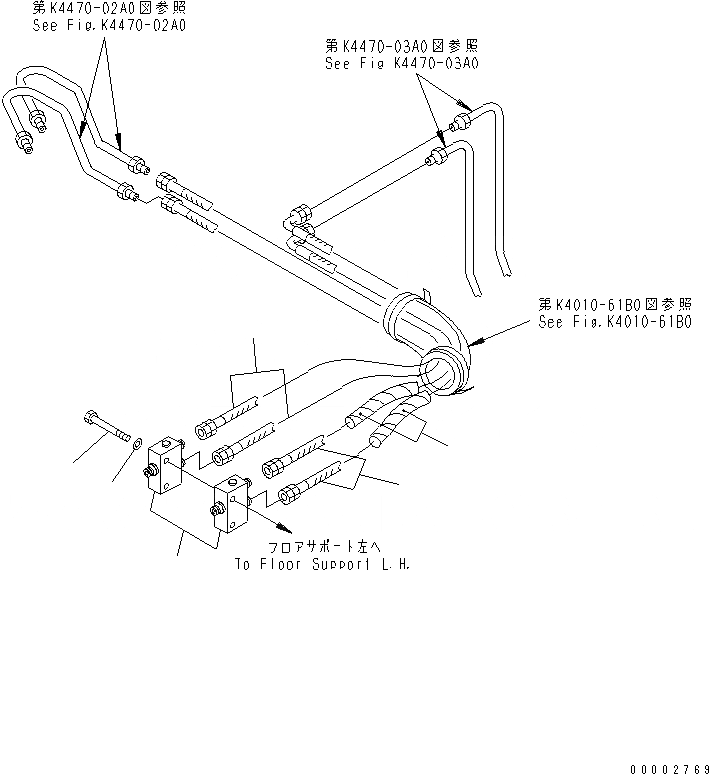 第K4470-02A0図参照
See Fig.K4470-02A0

第K4470-03A0図参照
See Fig K4470-03A0

第K4010-61B0図参照
See Fig.K4010-61B0

フロアサポート左へ
To Floor Support L.H.

00002769