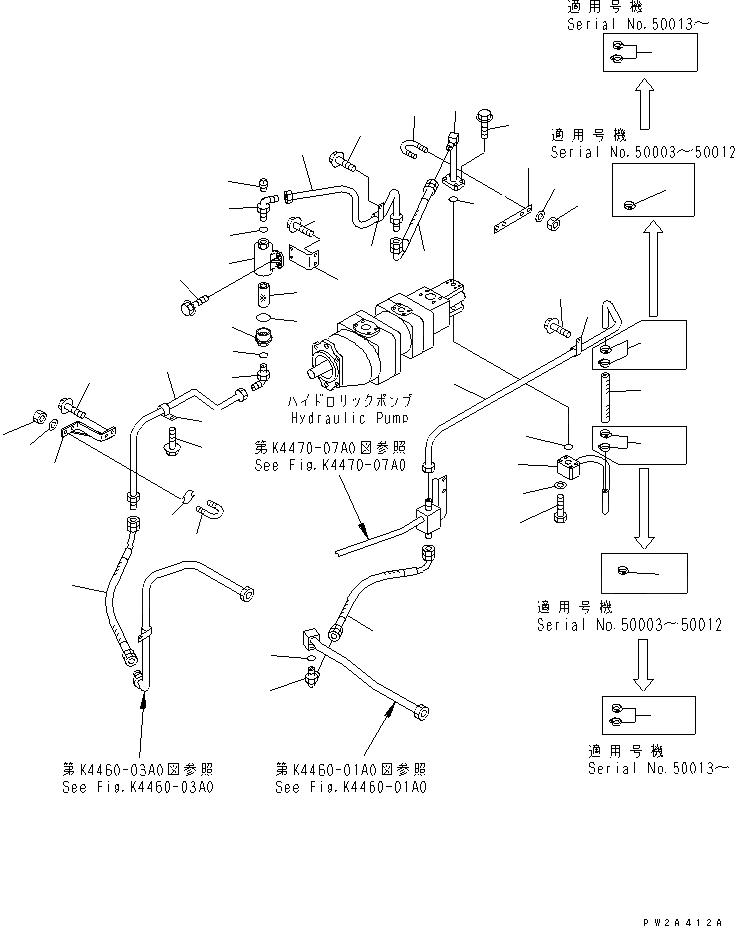 適用号機
Serial No.50013～

適用号機
Serial No.50003～50012

ハイドロリックポンプ
Hydraulic Pump

第K4470-07A0図参照
See Fig.K4470-07A0

適用号機
Serial No.50003～50012

適用号機
Serial No.50013～

第K4460-03A0図参照
See Fig.K4460-03A0

第K4460-01A0図参照
See Fig.K4460-01A0

PW2A412A