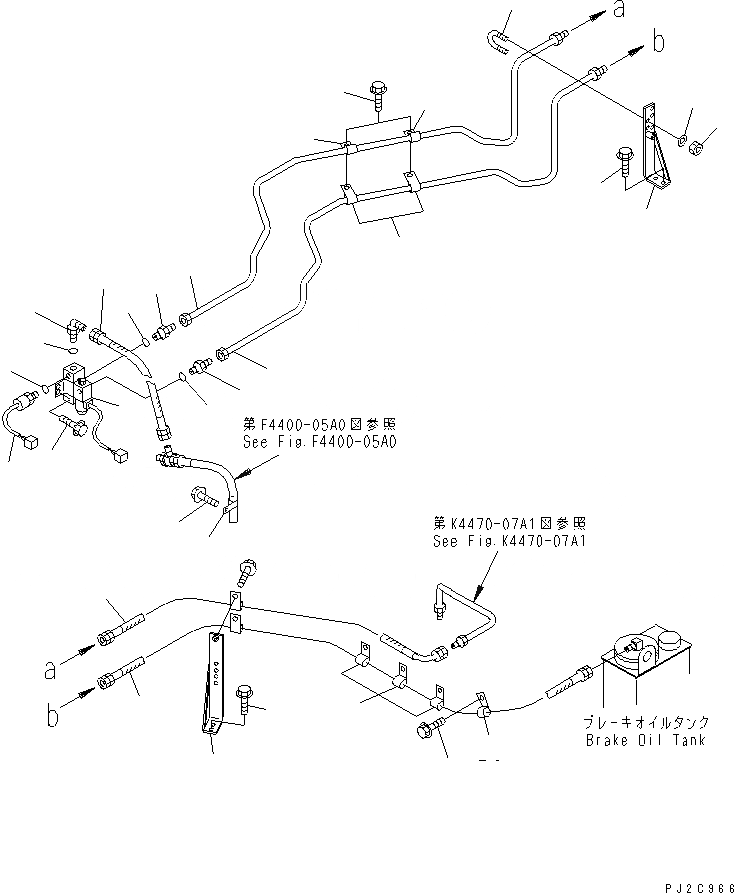 a
b
第F4400-05A0図参照
See Fig.F4400-05A0
第K4470-07A1図参照
See Fig.K4470-07A1
a
b
ブレーキオイルタンク
Brake Oil Tank
PJ2C966