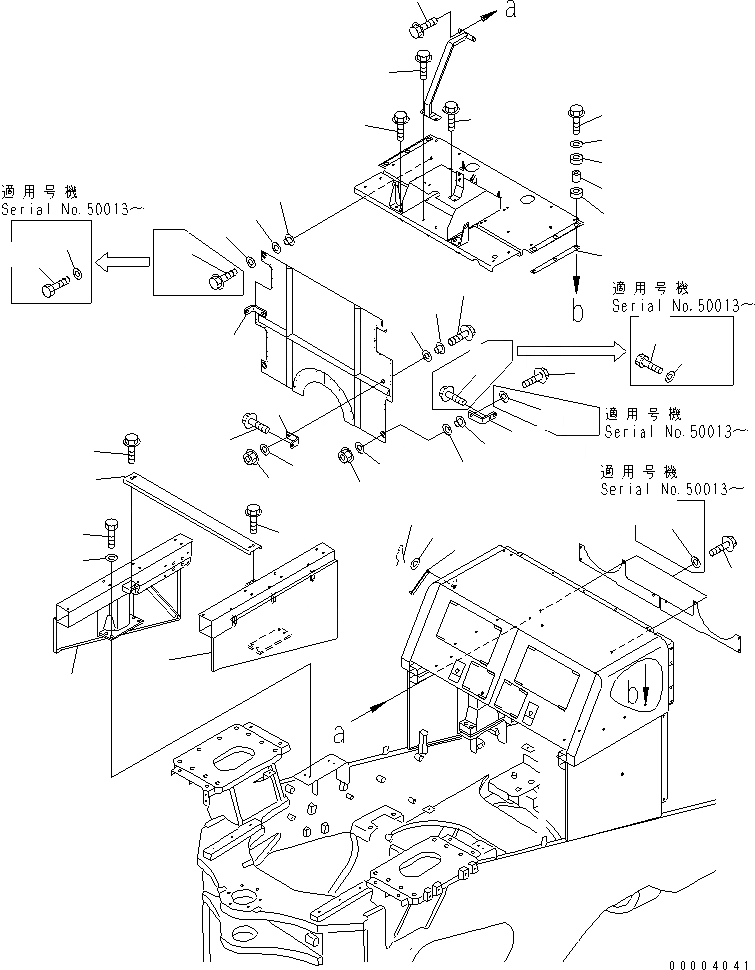 a

適用号機
Serial No.50013～

b

適用号機
Serial No.50013～

適用号機
Serial No.50013～

適用号機
Serial No.50013～

a

b

00004041