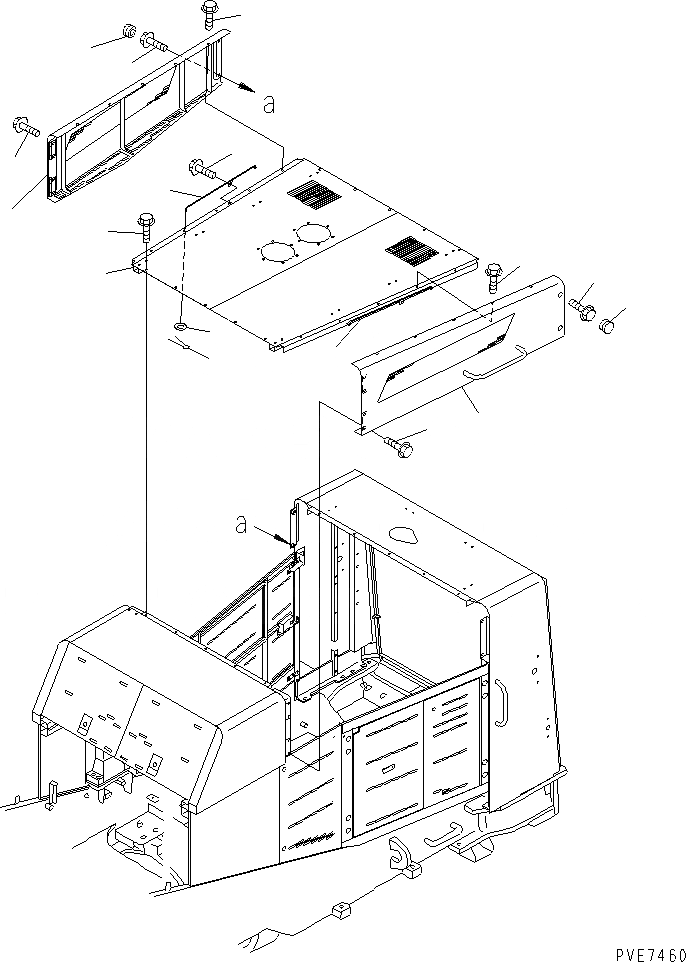 a

a

PVE7460