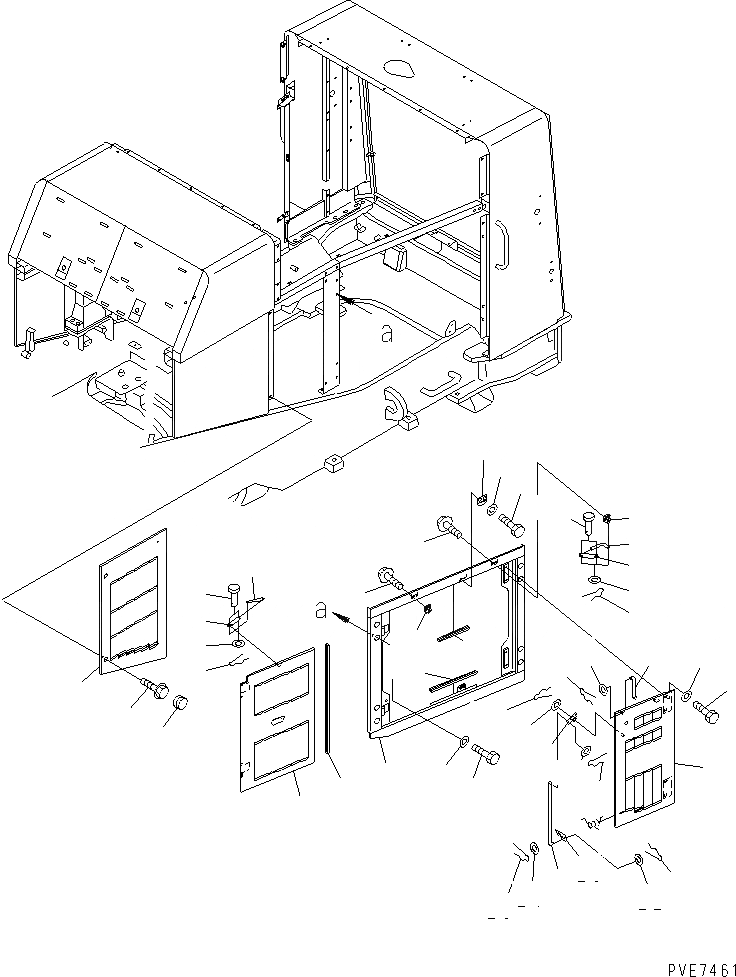 a

a

PVE7461