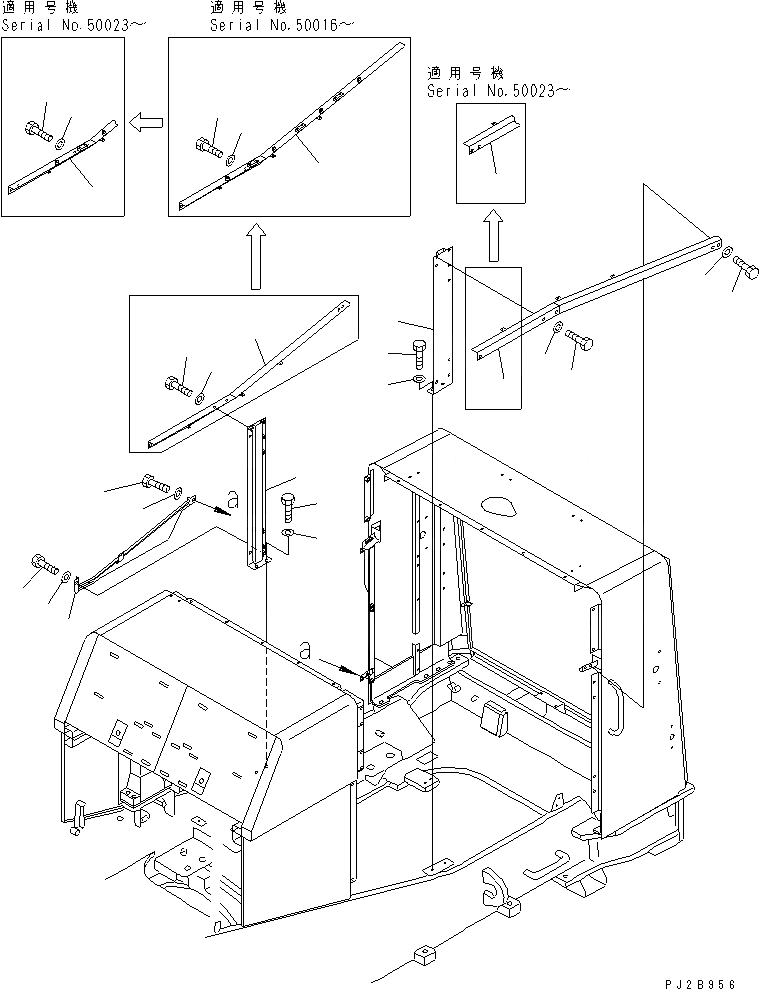 適用号機
Serial No.50023~

適用号機
Serial No.50016~

適用号機
Serial No.50023~

a

a

PJ2B956