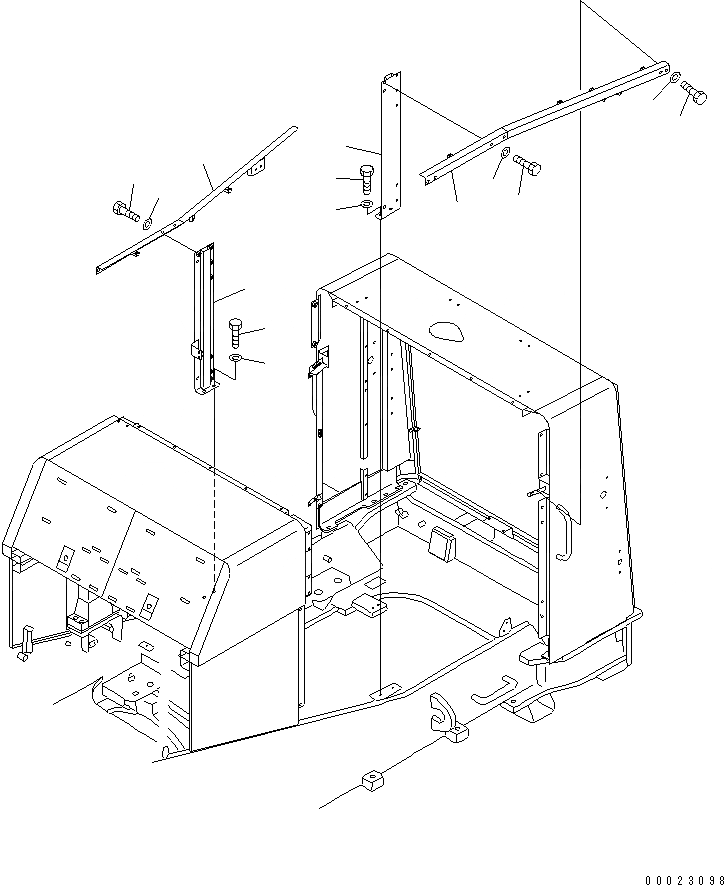 00023098