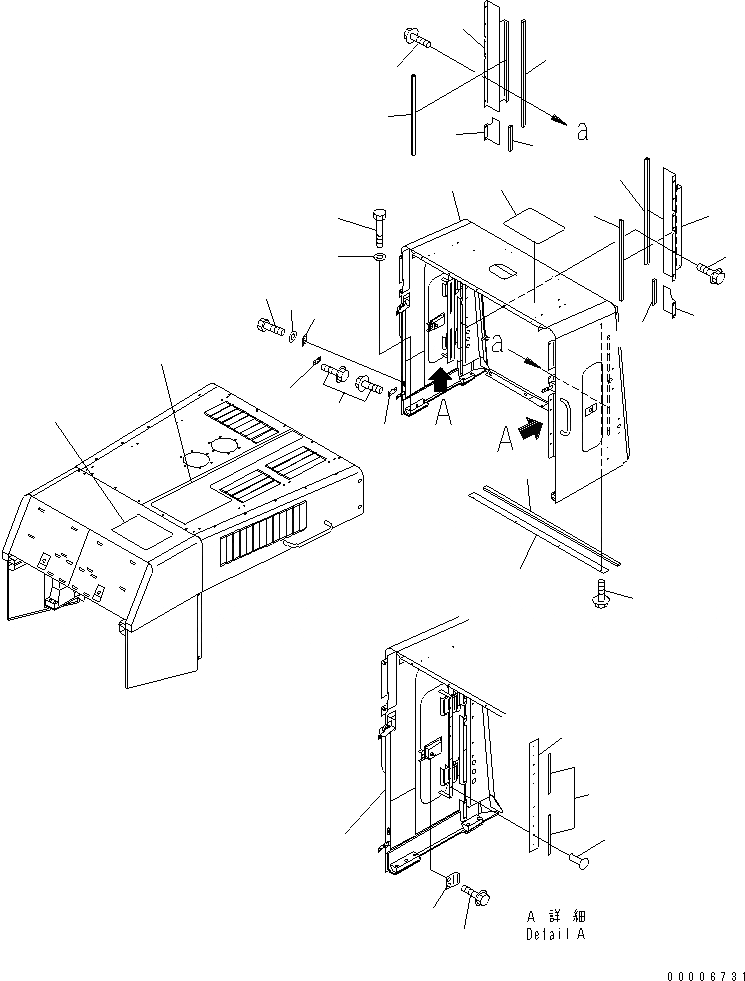 a

a

A

A

A 詳細
Detail A

00006731