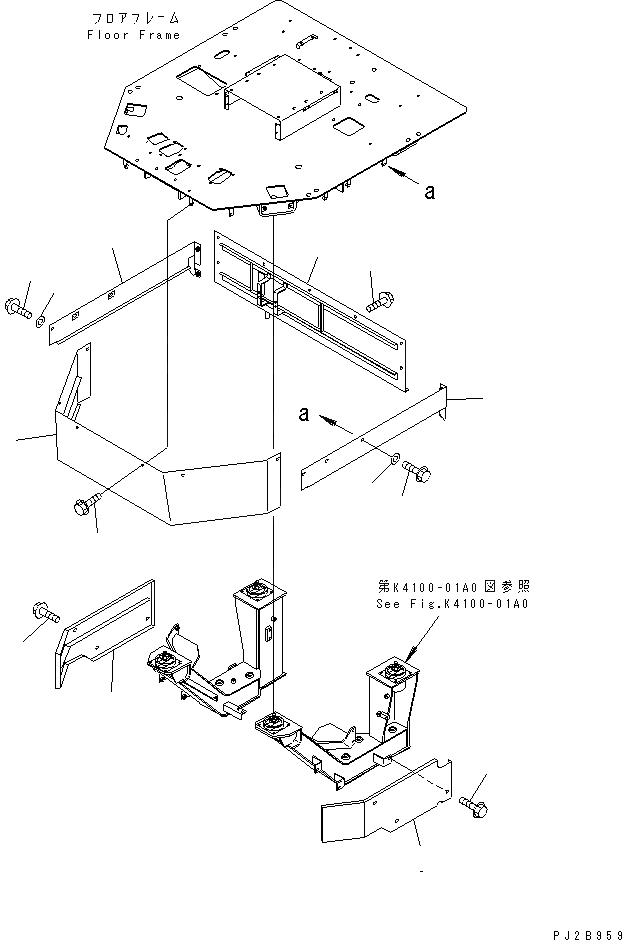 フロアフレーム
Floor Frame

a

a

第K4100-01A0図参照
See Fig.K4100-01A0

PJ2B959