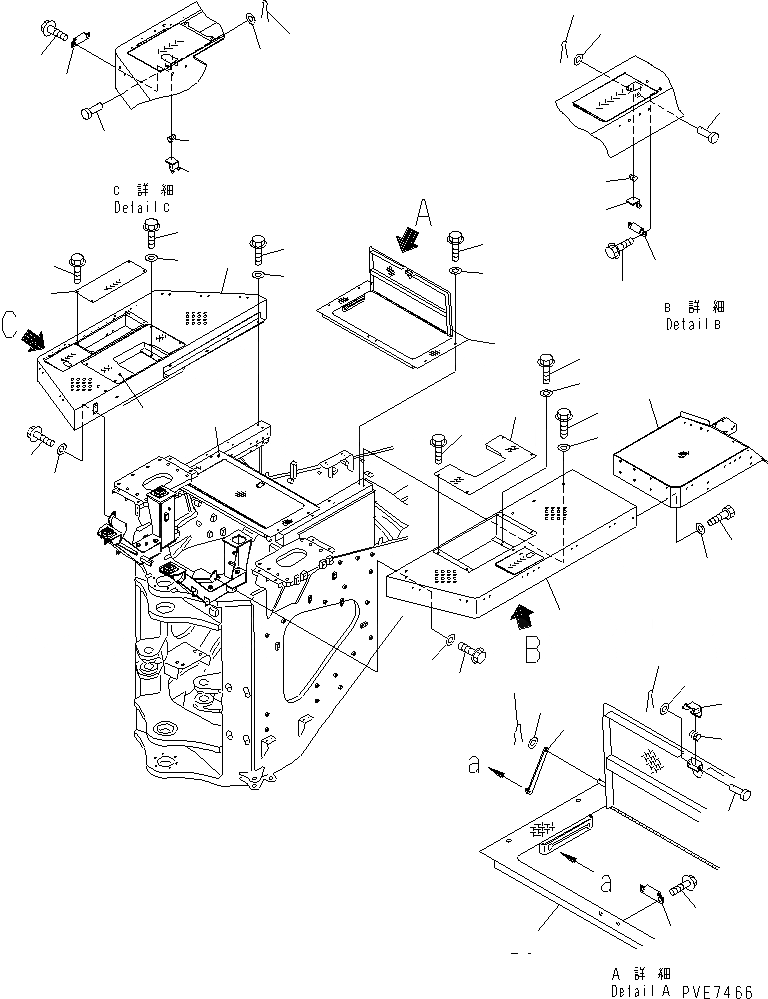 C 詳 細
Detail C

B 詳 細
Detail B

A

C

B

a

a

A 詳 細
Detail A PVE7466